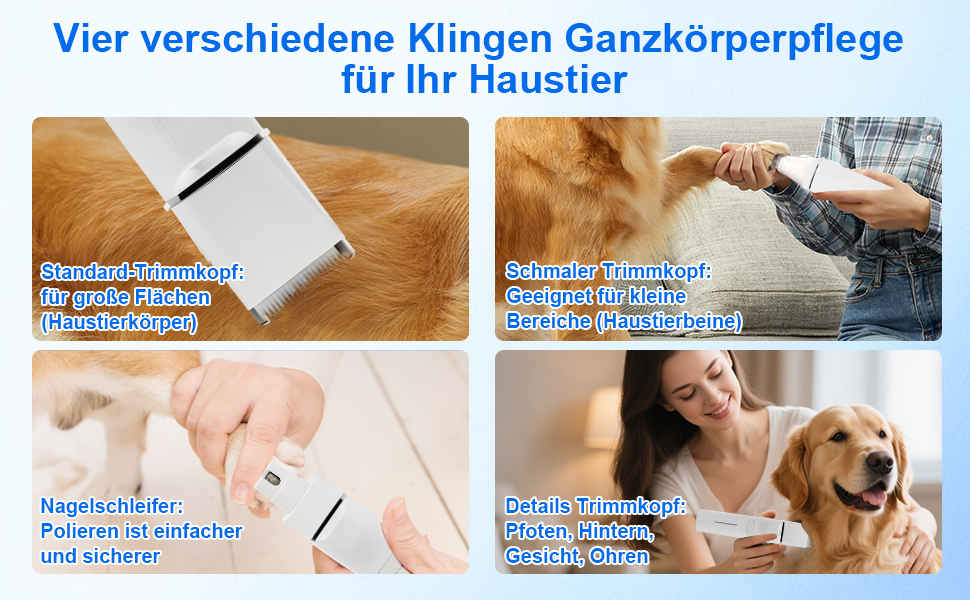 Vier verschiedene Klingen Ganzkörperpflege für Ihr Haustier

Standard-Trimmkopf: für große Flächen (Haustierkörper)

Schmaler Trimmkopf: Geeignet für kleine Bereiche (Haustierbeine)

Nagelschleifer: Polieren ist einfacher und sicherer

Details Trimmkopf: Pfoten, Hintern, Gesicht, Ohren