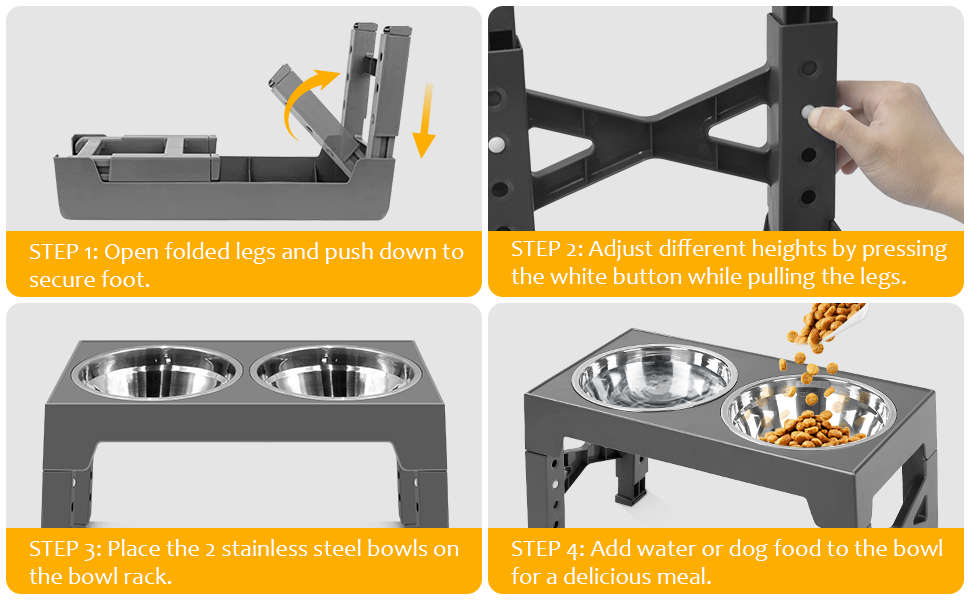 STEP 1: Open folded legs and push down to secure foot.

STEP 2: Adjust different heights by pressing the white button while pulling the legs.

STEP 3: Place the 2 stainless steel bowls on the bowl rack.

STEP 4: Add water or dog food to the bowl for a delicious meal.