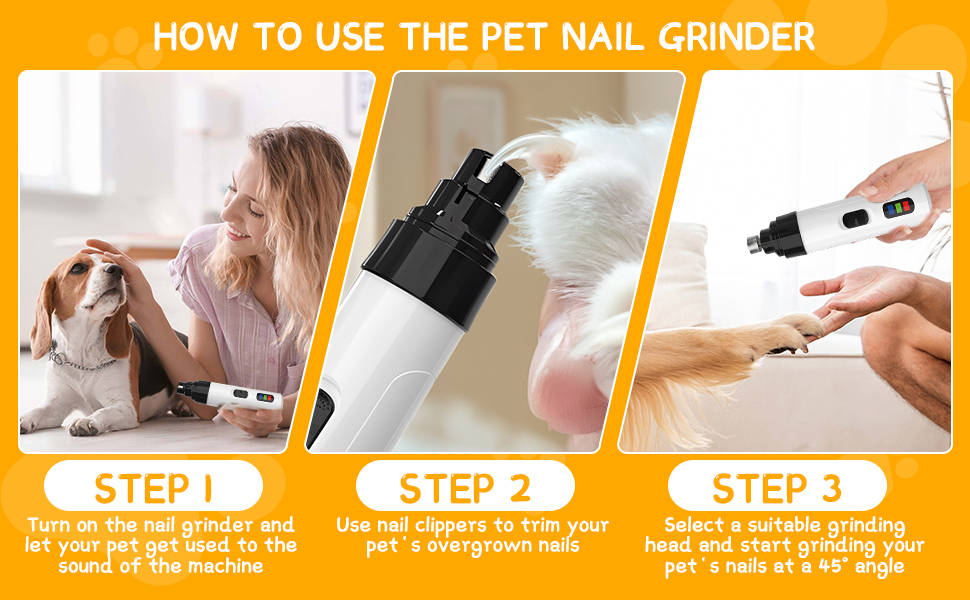 HOW TO USE THE PET NAIL GRINDER

STEP 1

Turn on the nail grinder and let your pet get used to the sound of the machine

STEP 2

Use nail clippers to trim your pet's overgrown nails

STEP 3

Select a suitable grinding head and start grinding your pet's nails at a 45° angle