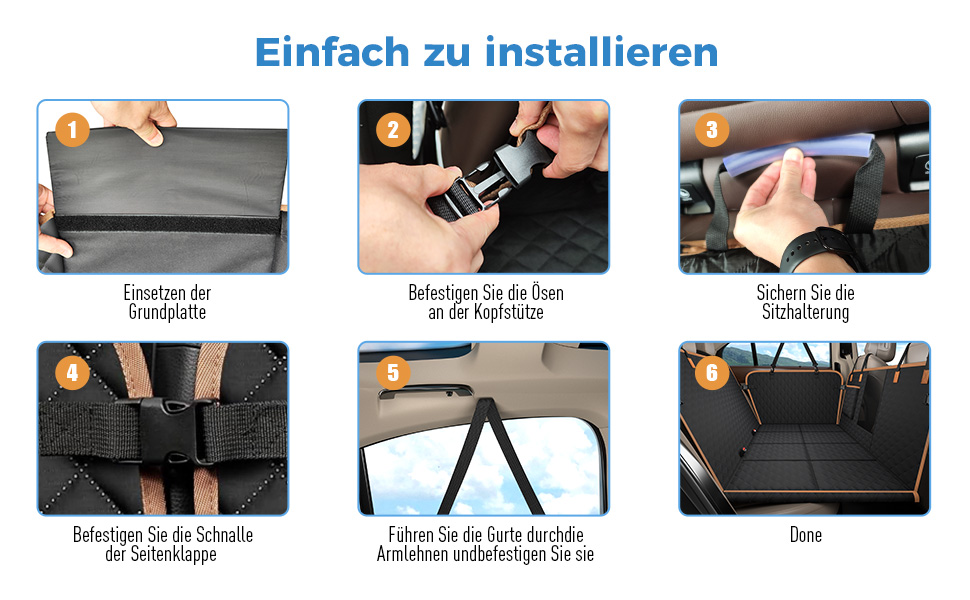 Einfach zu installieren

1

Einsetzen der Grundplatte

2

Befestigen Sie die Ösen an der Kopfstütze

3

Sichern Sie die Sitzhalterung

4

Befestigen Sie die Schnalle der Seitenklappe

5

Führen Sie die Gurte durchdie Armlehnen undbefestigen Sie sie

6

Done