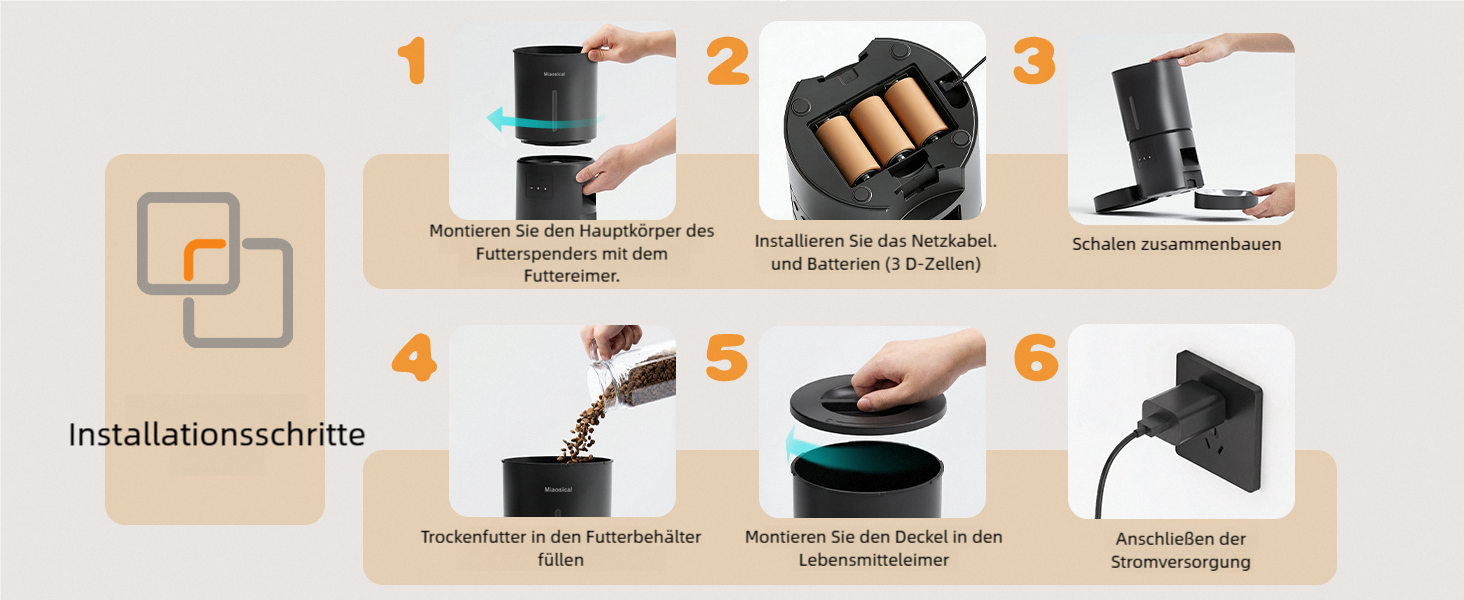 Installationsschritte

1
Miaosical
Montieren Sie den Hauptkörper des Futterspenders mit dem Futtereimer.

2
Installieren Sie das Netzkabel. und Batterien (3 D-Zellen)

3
Schalen zusammenbauen

4
Miaosical
Trockenfutter in den Futterbehälter füllen

5
Montieren Sie den Deckel in den Lebensmitteleimer

6
Anschließen der Stromversorgung