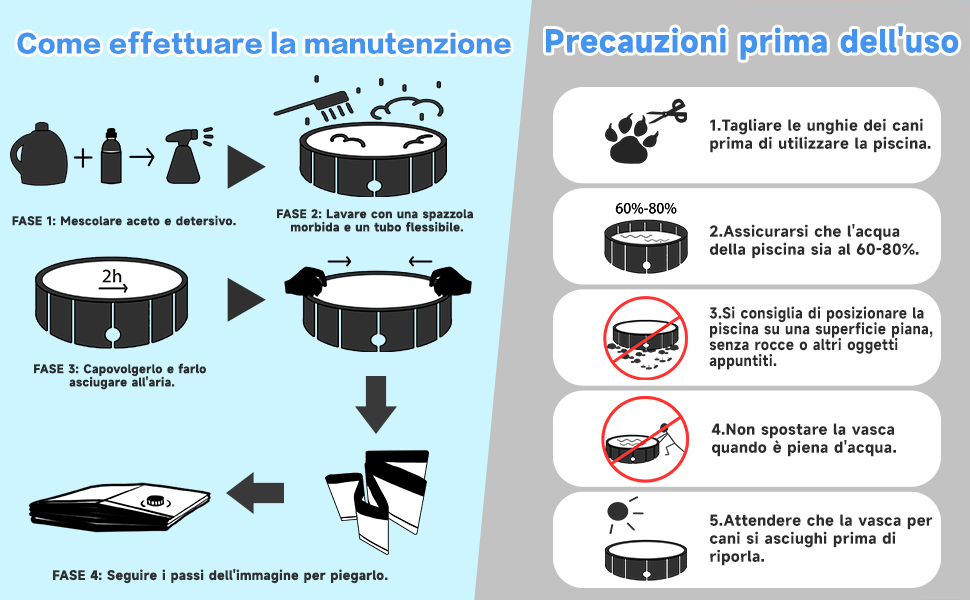 Come effettuare la manutenzione

FASE 1: Mescolare aceto e detersivo.

FASE 2: Lavare con una spazzola morbida e un tubo flessibile.

2h

FASE 3: Capovolgerlo e farlo asciugare all'aria.

FASE 4: Seguire i passi dell'immagine per piegarlo.

Precauzioni prima dell'uso

1.Tagliare le unghie dei cani prima di utilizzare la piscina.

60%-80%

2.Assicurarsi che l'acqua della piscina sia al 60-80%.

3.Si consiglia di posizionare la piscina su una superficie piana, senza rocce o altri oggetti appuntiti.

4.Non spostare la vasca quando è piena d'acqua.

5.Attendere che la vasca per cani si asciughi prima di riporla.