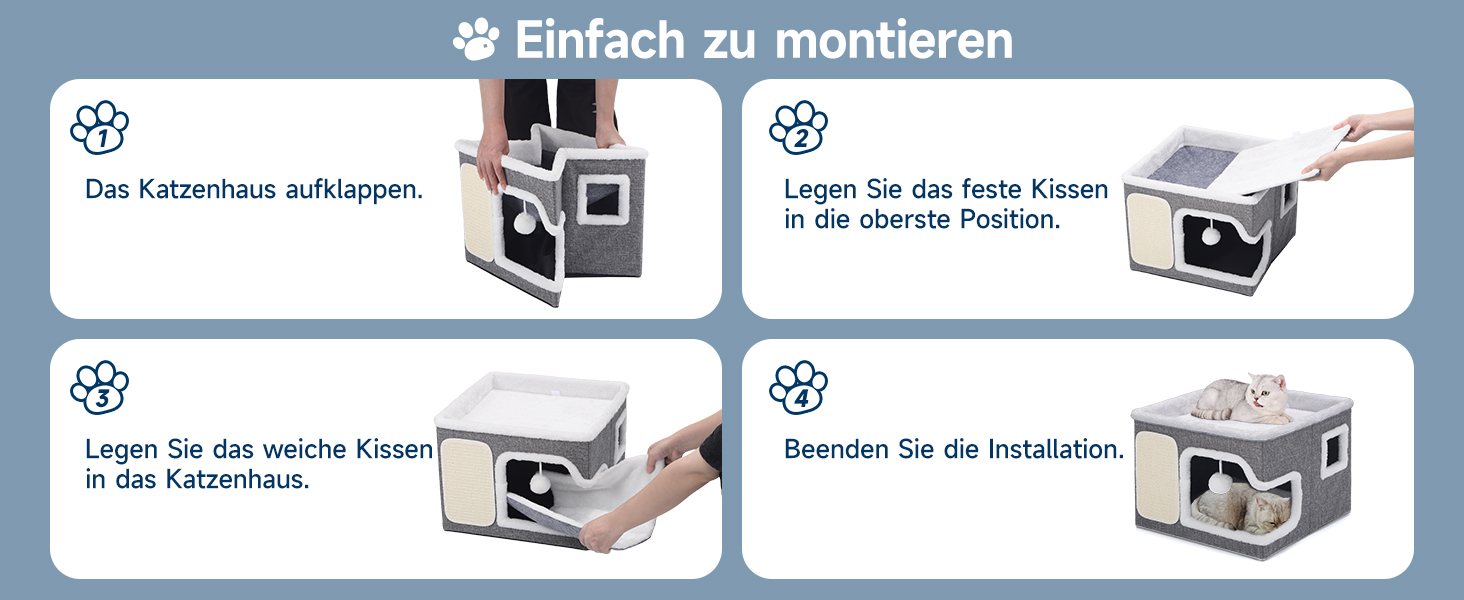 Einfach zu montieren

1

Das Katzenhaus aufklappen.

2

Legen Sie das feste Kissen in die oberste Position.

3

Legen Sie das weiche Kissen in das Katzenhaus.

4

Beenden Sie die Installation.