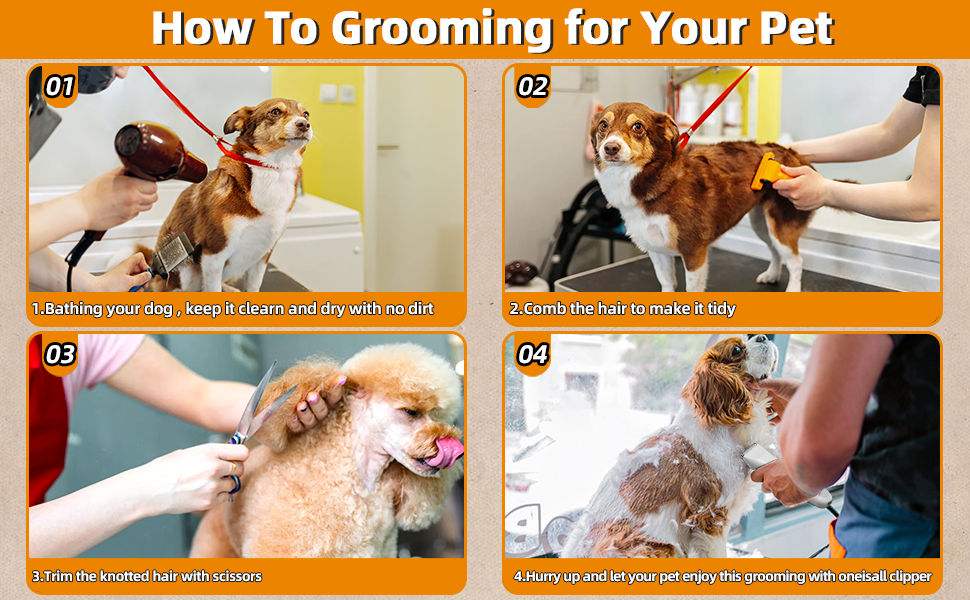 How To Grooming for Your Pet

01

1.Bathing your dog , keep it clearn and dry with no dirt

02

2.Comb the hair to make it tidy

03

3.Trim the knotted hair with scissors

04

4.Hurry up and let your pet enjoy this grooming with oneisall clipper