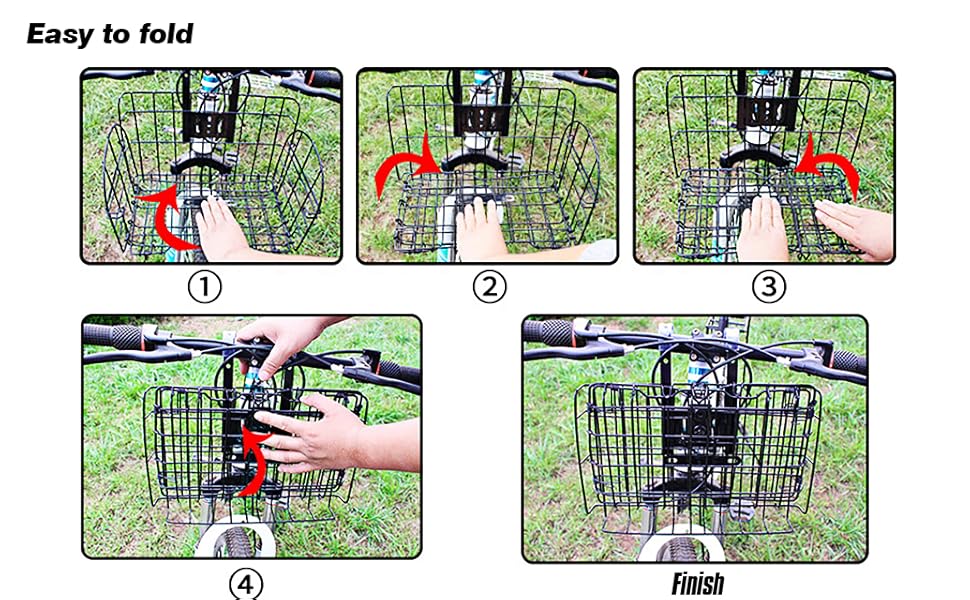 Easy to fold

①

②

③

④

Finish