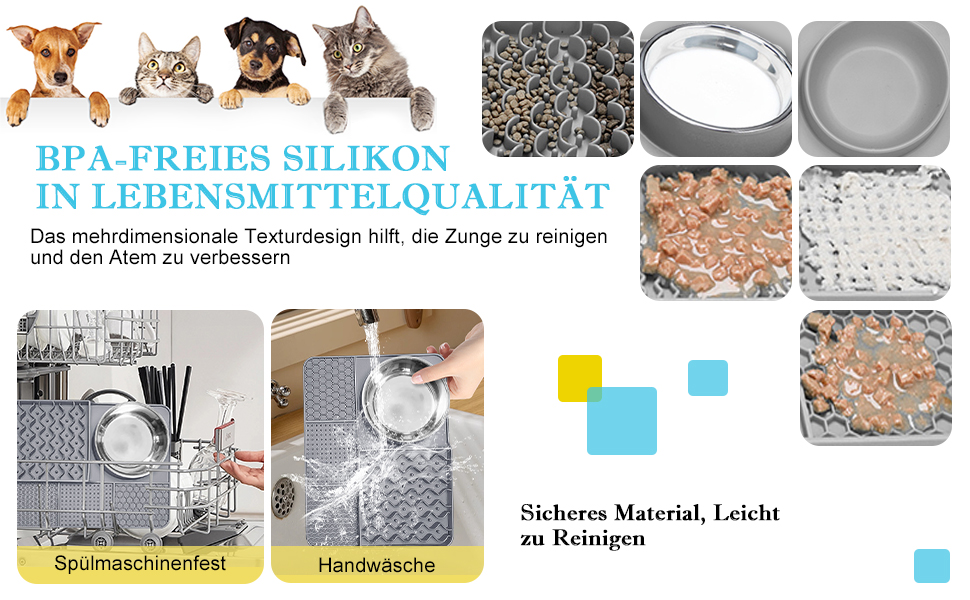 BPA-FREIES SILIKON IN LEBENSMITTELQUALITÄT

Das mehrdimensionale Texturdesign hilft, die Zunge zu reinigen und den Atem zu verbessern

Spülmaschinenfest

Handwäsche

Sicheres Material, Leicht zu Reinigen