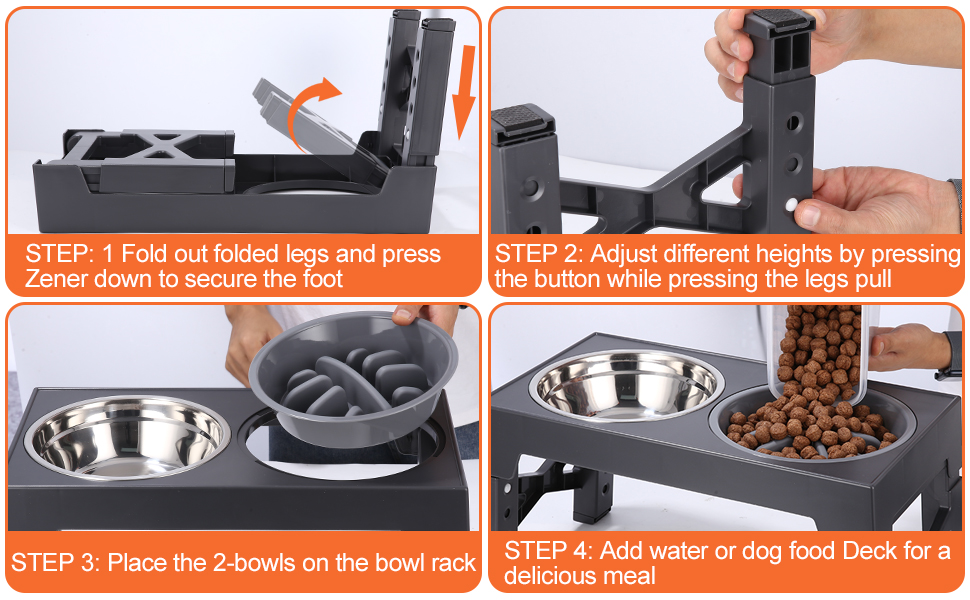 STEP: 1 Fold out folded legs and press Zener down to secure the foot

STEP 2: Adjust different heights by pressing the button while pressing the legs pull

STEP 3: Place the 2-bowls on the bowl rack

STEP 4: Add water or dog food Deck for a delicious meal