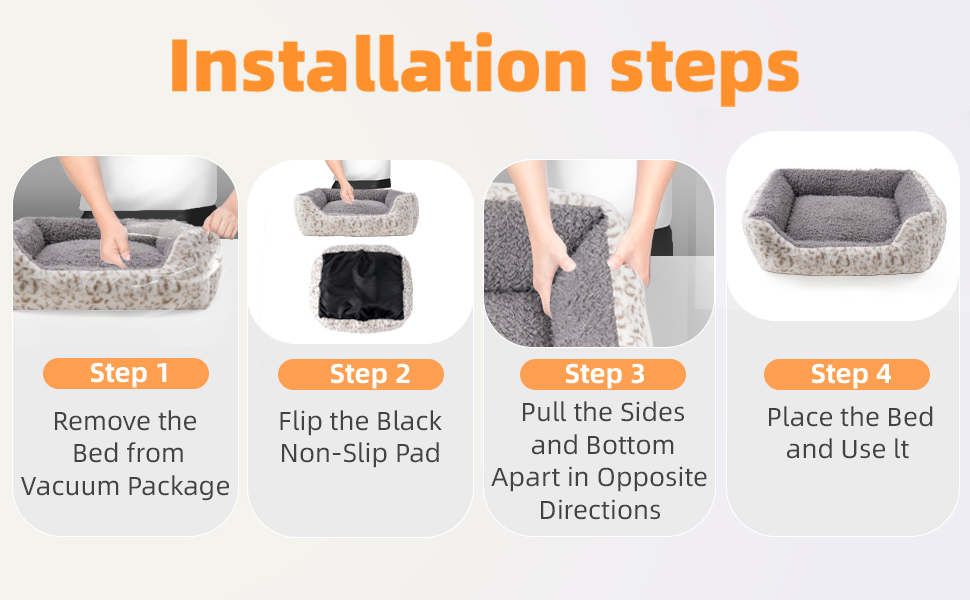 Installation steps

Step 1
Remove the Bed from Vacuum Package

Step 2
Flip the Black Non-Slip Pad

Step 3
Pull the Sides and Bottom Apart in Opposite Directions

Step 4
Place the Bed and Use lt