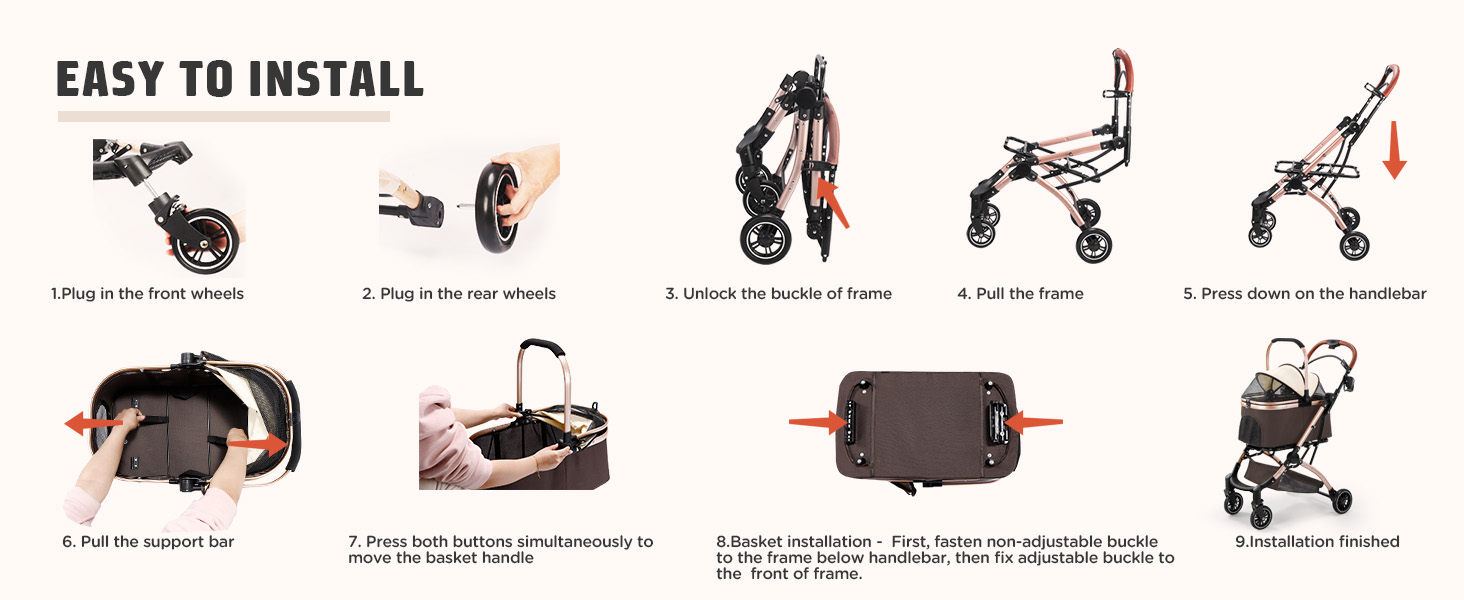 EASY TO INSTALL

1.Plug in the front wheels

2. Plug in the rear wheels

3. Unlock the buckle of frame

4. Pull the frame

5. Press down on the handlebar

6. Pull the support bar

7. Press both buttons simultaneously to move the basket handle

8.Basket installation - First, fasten non-adjustable buckle to the frame below handlebar, then fix adjustable buckle to the front of frame.

9.Installation finished