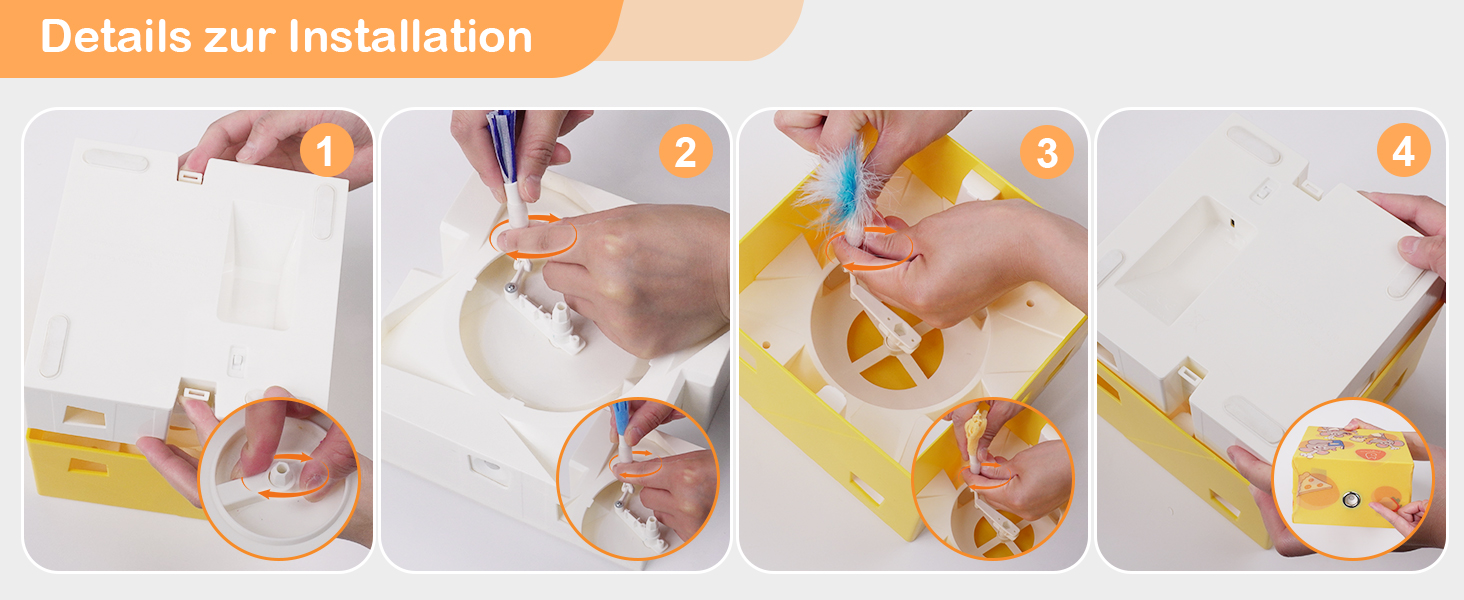 Details zur Installation

1

2

3

4