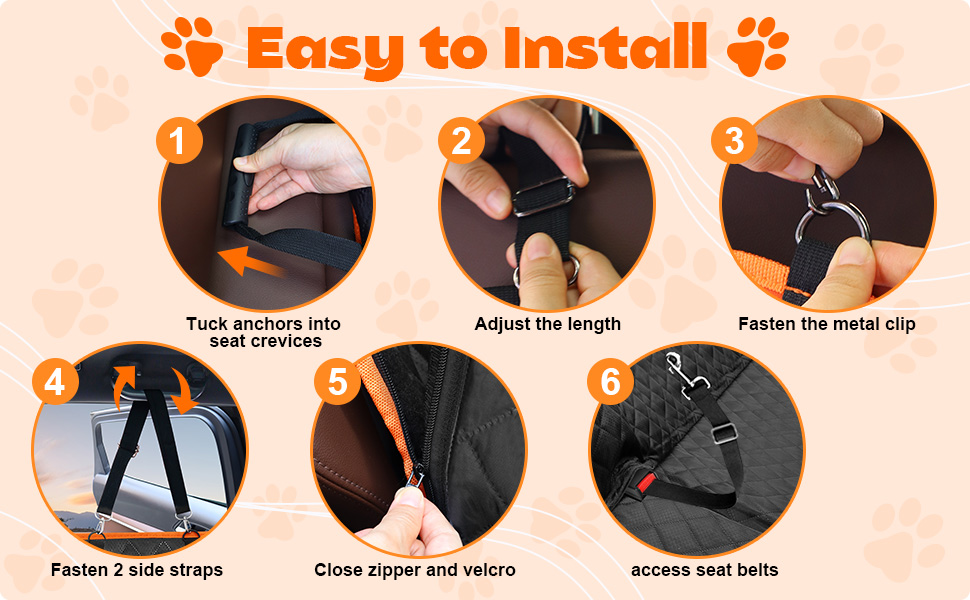 Easy to Install

1
Tuck anchors into seat crevices

2
Adjust the length

3
Fasten the metal clip

4
Fasten 2 side straps

5
Close zipper and velcro

6
access seat belts