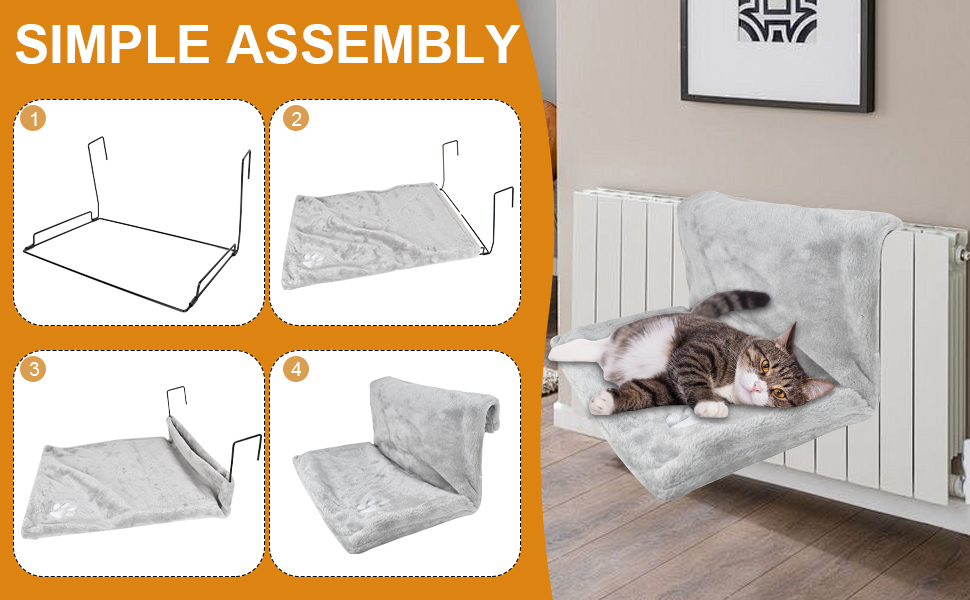 SIMPLE ASSEMBLY

1

2

3

4