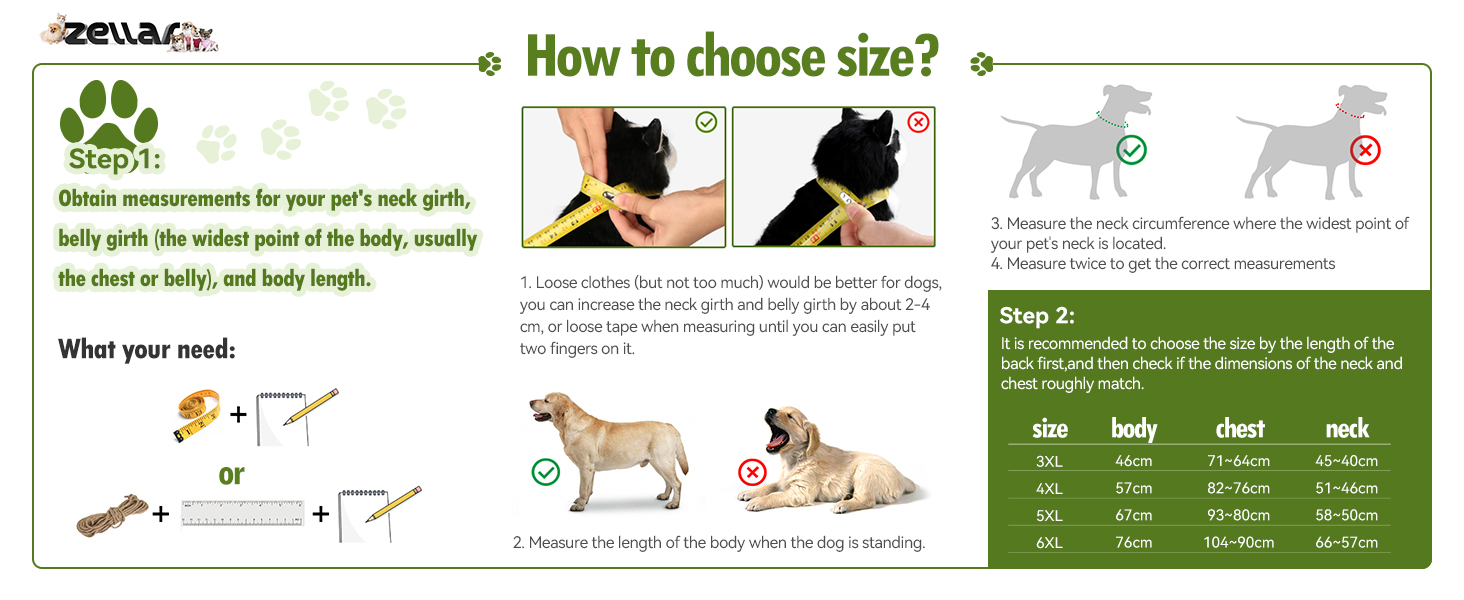 zellar

How to choose size?

Step 1:

Obtain measurements for your pet's neck girth, belly girth (the widest point of the body, usually the chest or belly), and body length.

What your need:

+

or

+ +

1. Loose clothes (but not too much) would be better for dogs, you can increase the neck girth and belly girth by about 2-4 cm, or loose tape when measuring until you can easily put two fingers on it.

2. Measure the length of the body when the dog is standing.

3. Measure the neck circumference where the widest point of your pet's neck is located.
4. Measure twice to get the correct measurements

Step 2:

It is recommended to choose the size by the length of the back first,and then check if the dimensions of the neck and chest roughly match.

| size | body | chest | neck |
|---|---|---|---|
| 3XL | 46cm | 71~64cm | 45~40cm |
| 4XL | 57cm | 82~76cm | 51~46cm |
| 5XL | 67cm | 93~80cm | 58~50cm |
| 6XL | 76cm | 104~90cm | 66~57cm |