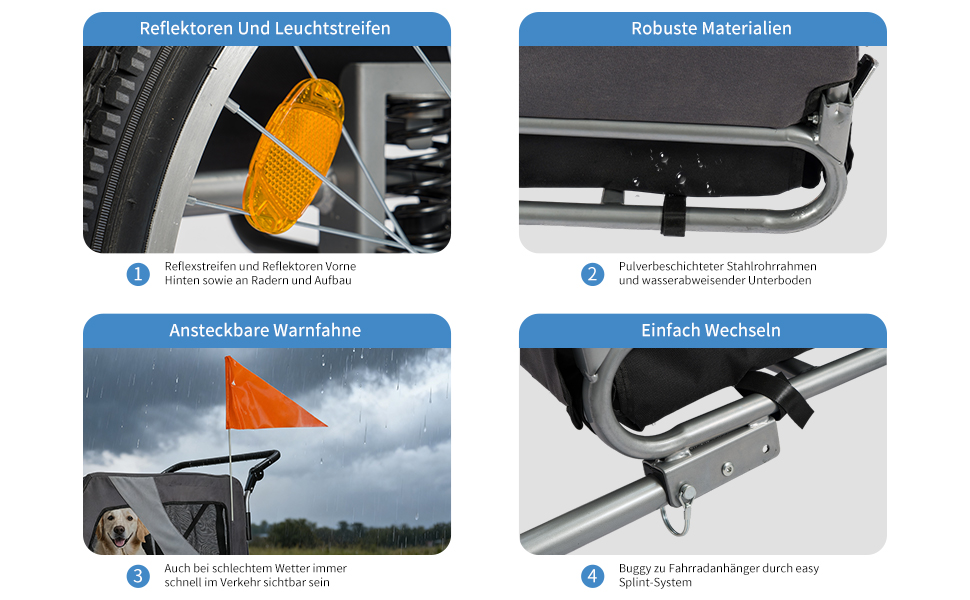 Reflektoren Und Leuchtstreifen

1 Reflexstreifen und Reflektoren Vorne Hinten sowie an Radern und Aufbau

Robuste Materialien

2 Pulverbeschichteter Stahlrohrrahmen und wasserabweisender Unterboden

Ansteckbare Warnfahne

3 Auch bei schlechtem Wetter immer schnell im Verkehr sichtbar sein

Einfach Wechseln

4 Buggy zu Fahrradanhänger durch easy Splint-System