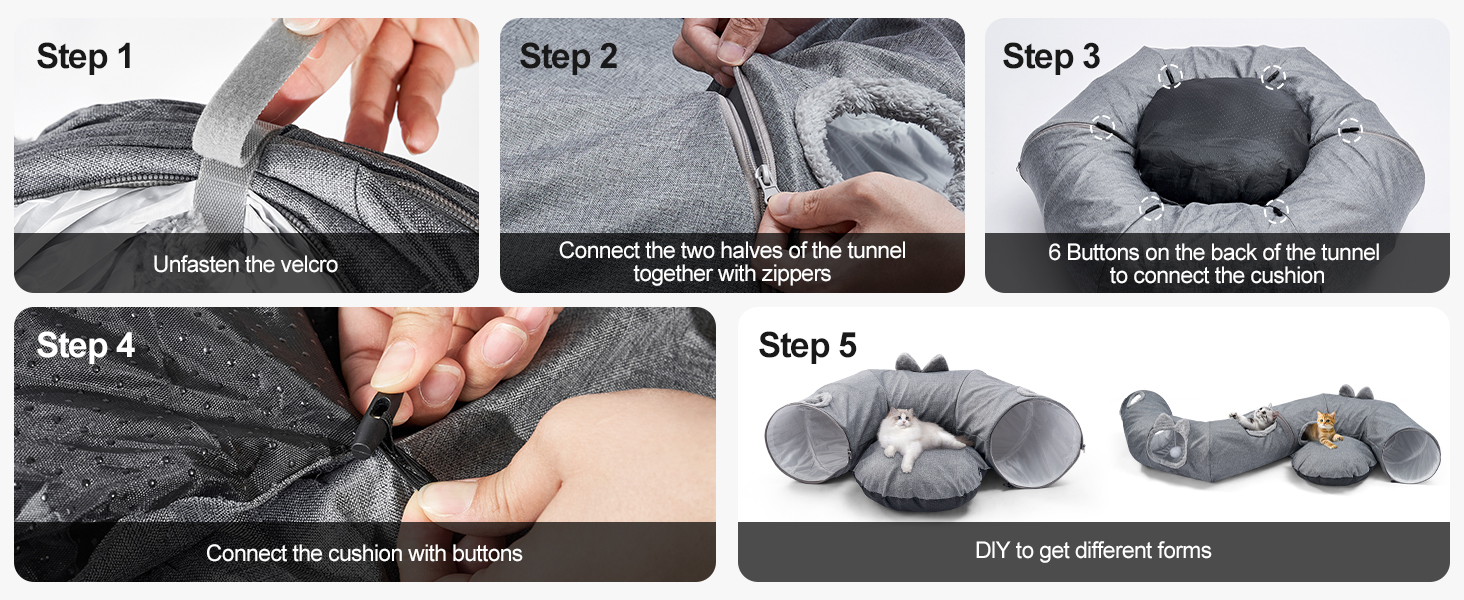 Step 1

Unfasten the velcro

Step 2

Connect the two halves of the tunnel together with zippers

Step 3

6 Buttons on the back of the tunnel to connect the cushion

Step 4

Connect the cushion with buttons

Step 5

DIY to get different forms