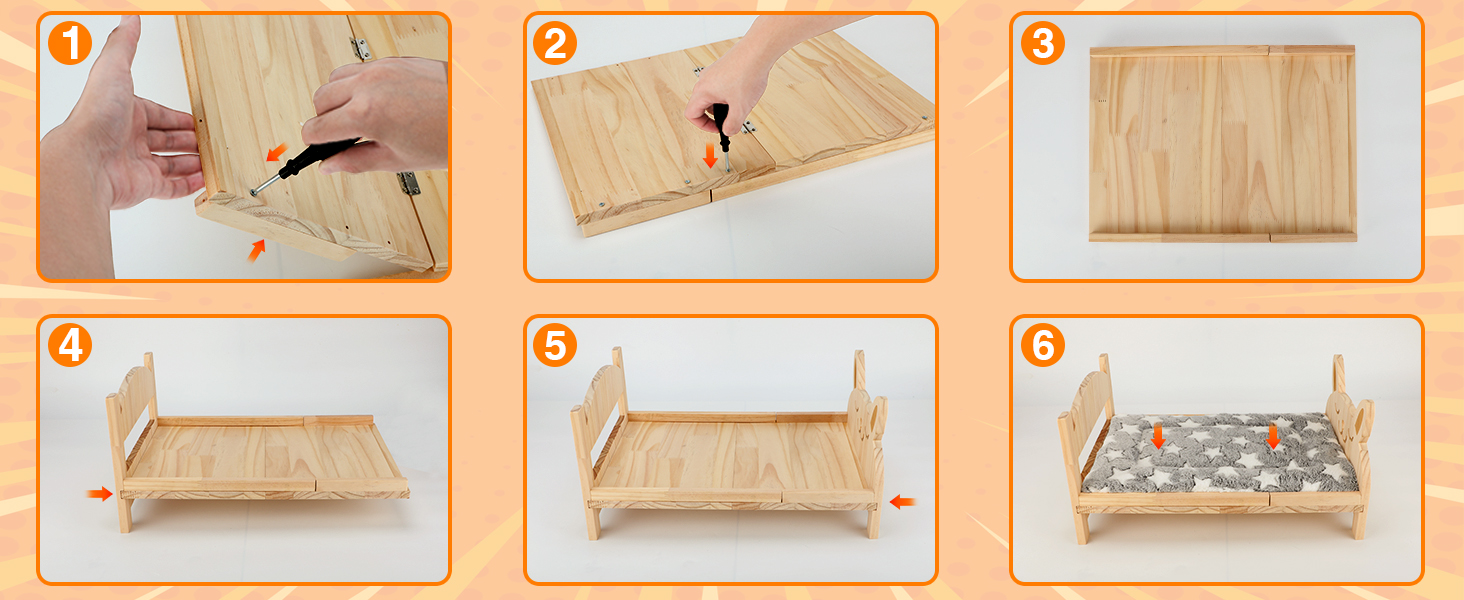 1
2
3
4
5
6