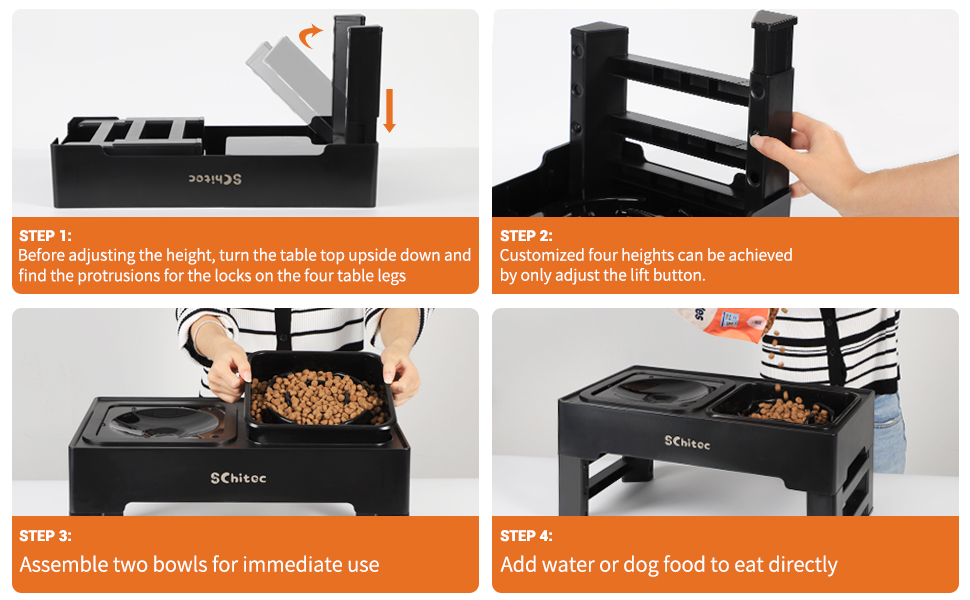 SChitoc

STEP 1:
Before adjusting the height, turn the table top upside down and find the protrusions for the locks on the four table legs

STEP 2:
Customized four heights can be achieved by only adjust the lift button.

SChitoc

STEP 3:
Assemble two bowls for immediate use

SChitoc

STEP 4:
Add water or dog food to eat directly