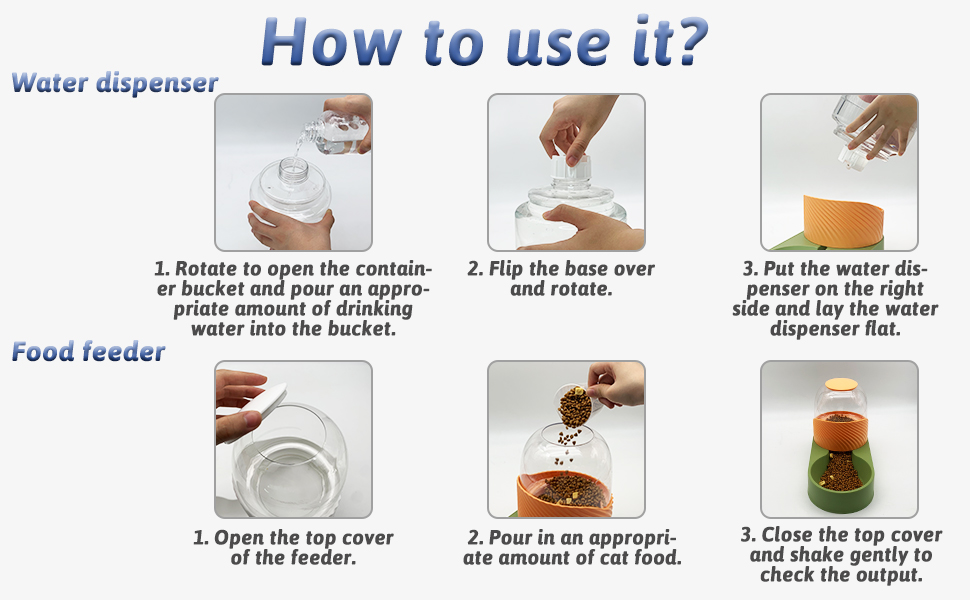 How to use it?

Water dispenser

1. Rotate to open the container bucket and pour an appropriate amount of drinking water into the bucket.

2. Flip the base over and rotate.

3. Put the water dispenser on the right side and lay the water dispenser flat.

Food feeder

1. Open the top cover of the feeder.

2. Pour in an appropriate amount of cat food.

3. Close the top cover and shake gently to check the output.