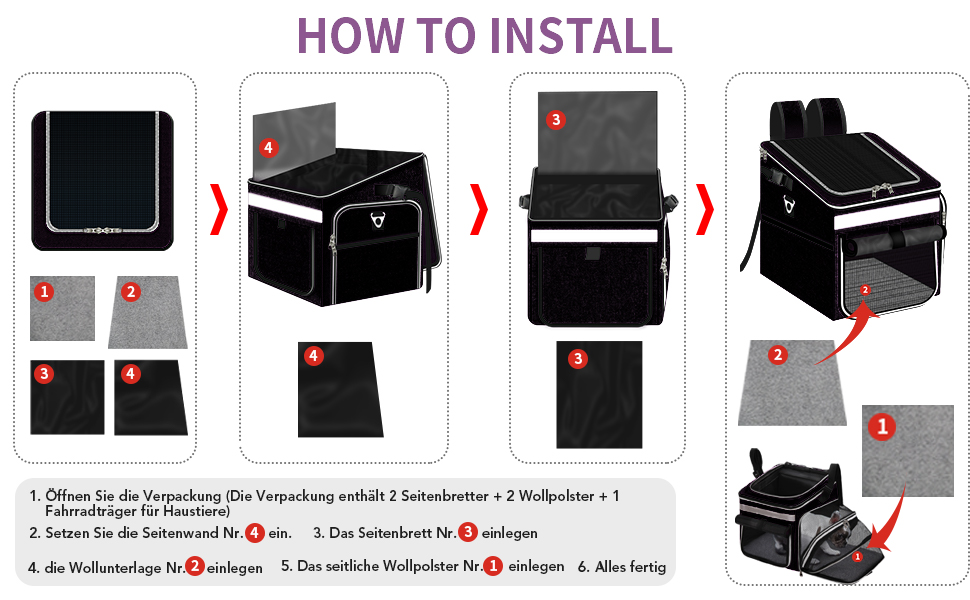 HOW TO INSTALL

1 2 3 4

4

4

3

3

2

2

1

1

1. Öffnen Sie die Verpackung (Die Verpackung enthält 2 Seitenbretter + 2 Wollpolster + 1 Fahrradträger für Haustiere)

2. Setzen Sie die Seitenwand Nr. 4 ein. 3. Das Seitenbrett Nr. 3 einlegen

4. die Wollunterlage Nr. 2 einlegen 5. Das seitliche Wollpolster Nr. 1 einlegen 6. Alles fertig