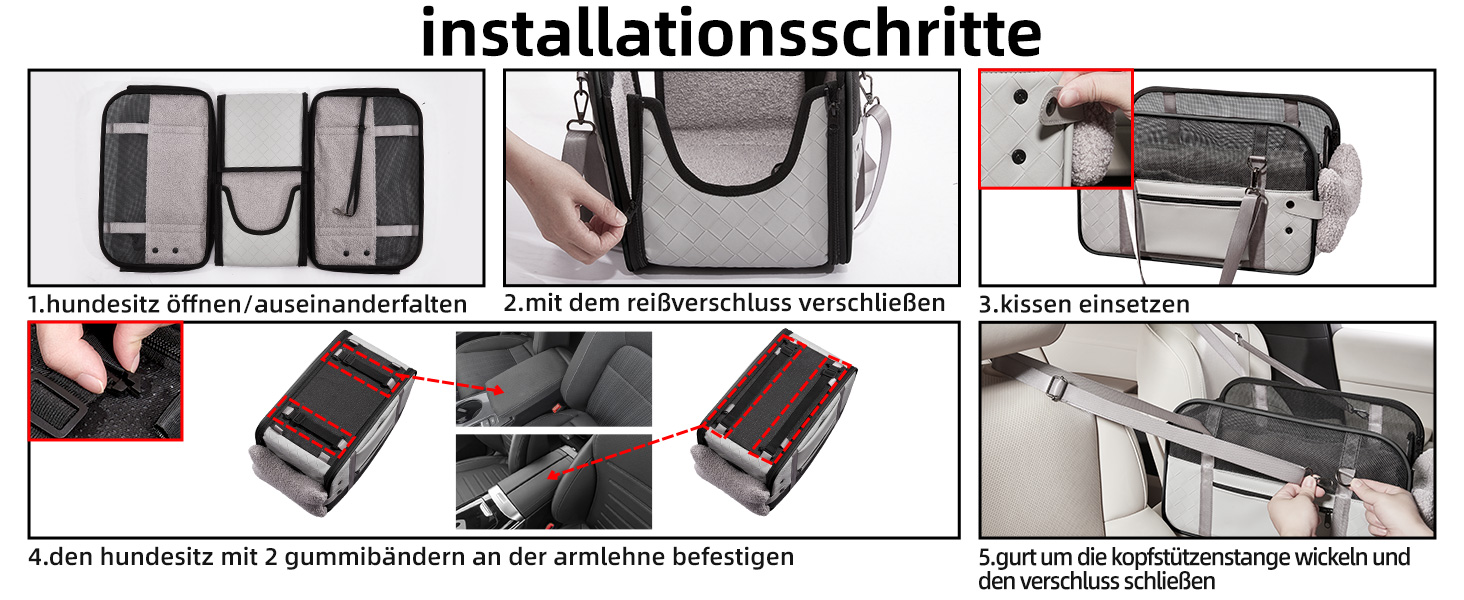 installationsschritte

1.hundesitz öffnen/auseinanderfalten

2.mit dem reißverschluss verschließen

3.kissen einsetzen

4.den hundesitz mit 2 gummibändern an der armlehne befestigen

5.gurt um die kopfstützenstange wickeln und den verschluss schließen