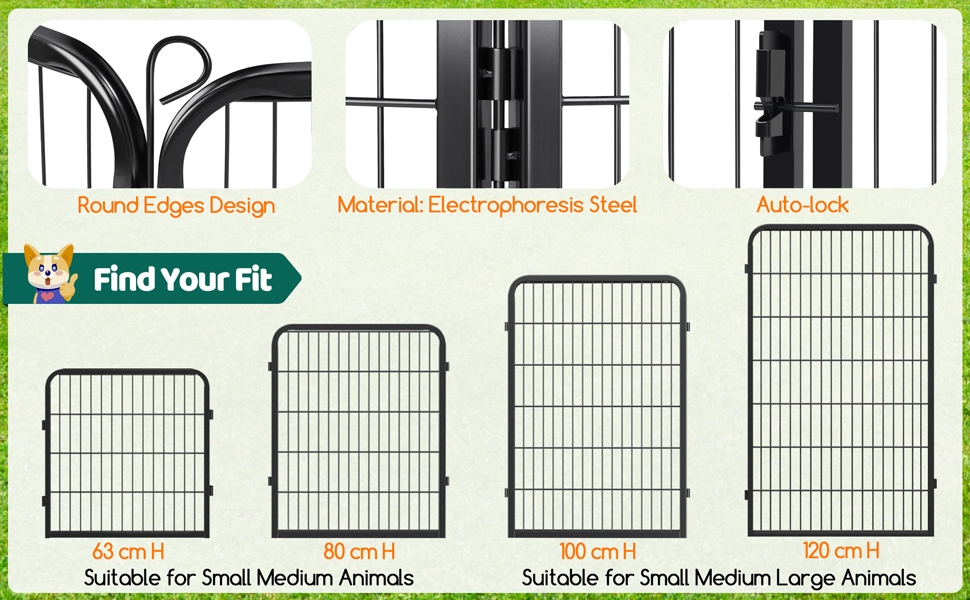 Round Edges Design

Material: Electrophoresis Steel

Auto-lock

Find Your Fit

63 cm H

80 cm H

100 cm H

120 cm H

Suitable for Small Medium Animals

Suitable for Small Medium Large Animals