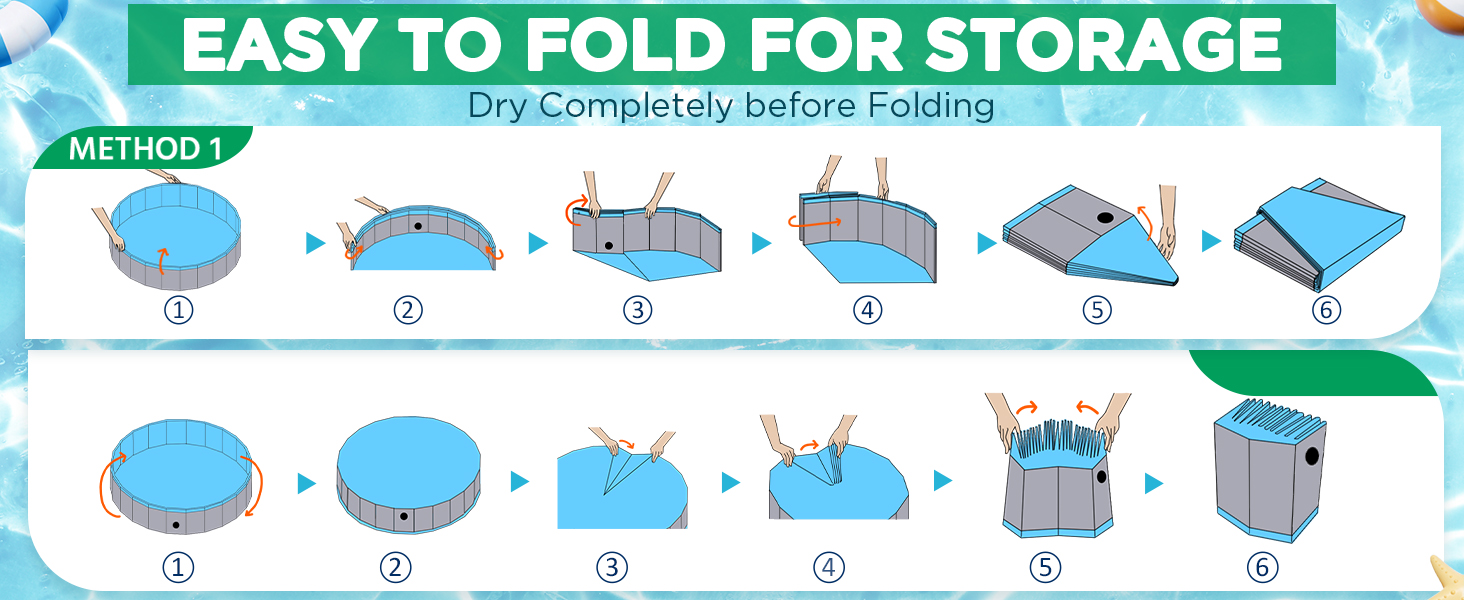 EASY TO FOLD FOR STORAGE

Dry Completely before Folding

METHOD 1

①
②
③
④
⑤
⑥

①
②
③
④
⑤
⑥