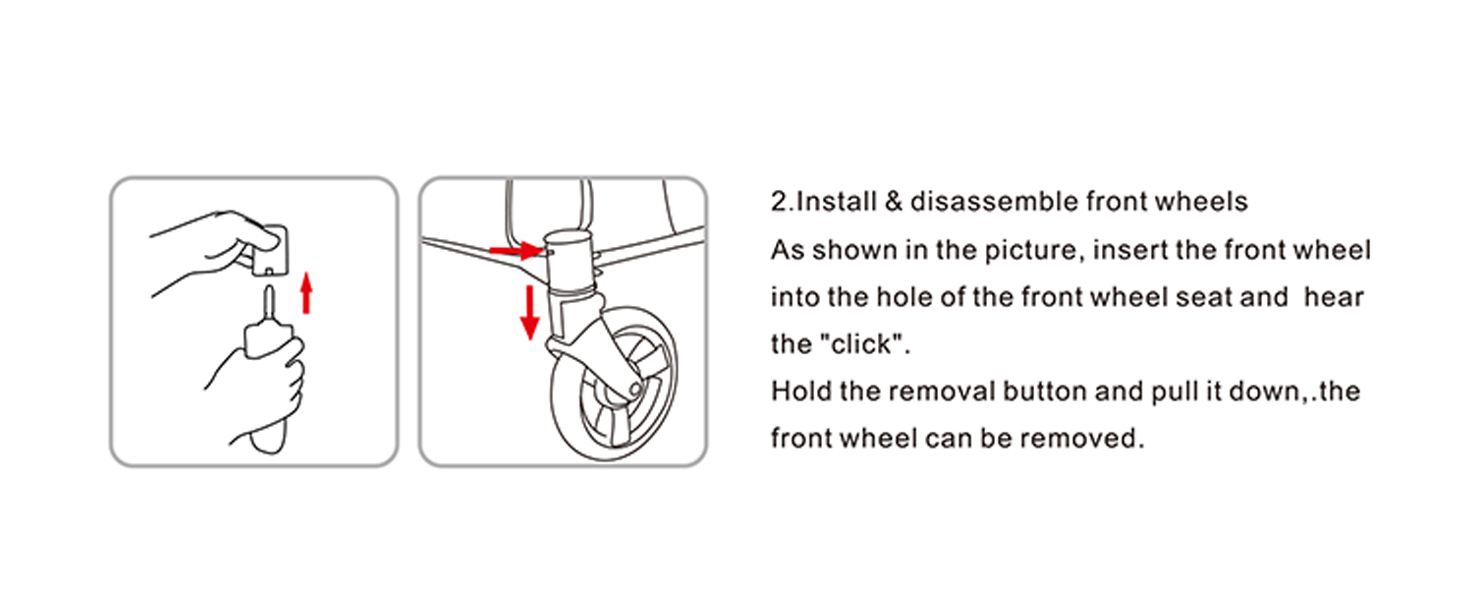 2.Install & disassemble front wheels
As shown in the picture, insert the front wheel into the hole of the front wheel seat and hear the "click".
Hold the removal button and pull it down,.the front wheel can be removed.