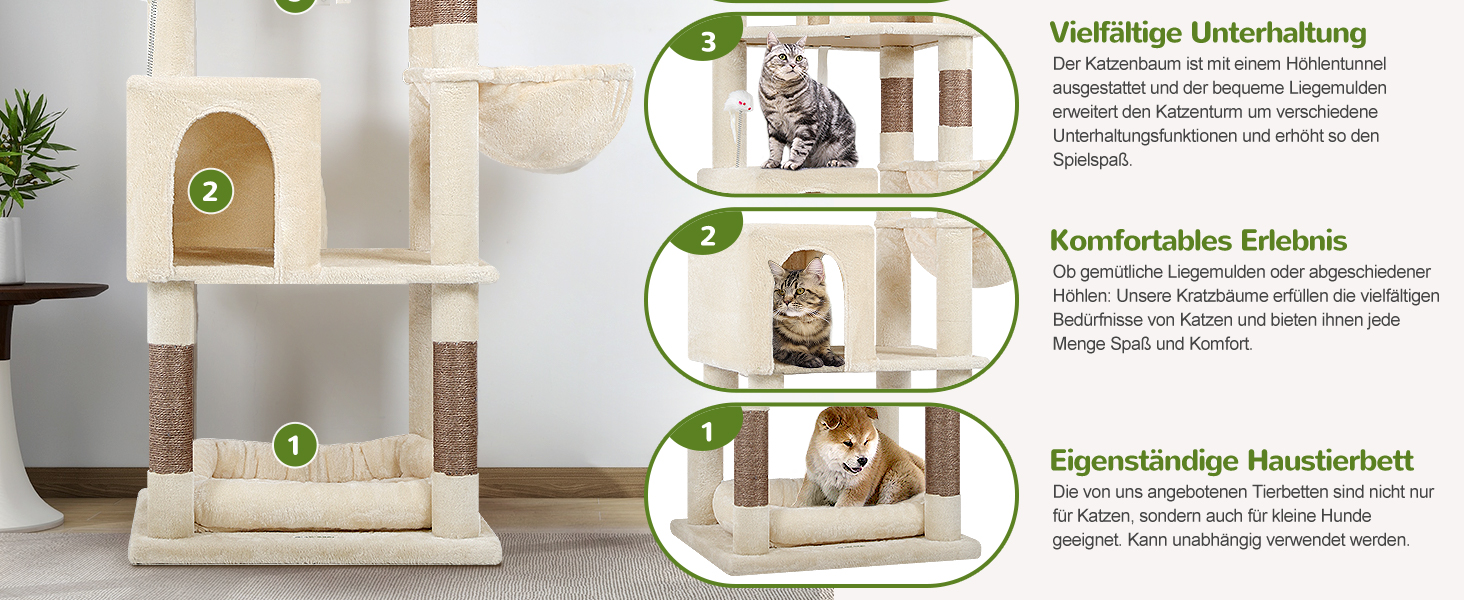 2

1

3

2

1

Vielfältige Unterhaltung
Der Katzenbaum ist mit einem Höhlentunnel ausgestattet und der bequeme Liegemulden erweitert den Katzenturm um verschiedene Unterhaltungsfunktionen und erhöht so den Spielspaß.

Komfortables Erlebnis
Ob gemütliche Liegemulden oder abgeschiedener Höhlen: Unsere Kratzbäume erfüllen die vielfältigen Bedürfnisse von Katzen und bieten ihnen jede Menge Spaß und Komfort.

Eigenständige Haustierbett
Die von uns angebotenen Tierbetten sind nicht nur für Katzen, sondern auch für kleine Hunde geeignet. Kann unabhängig verwendet werden.