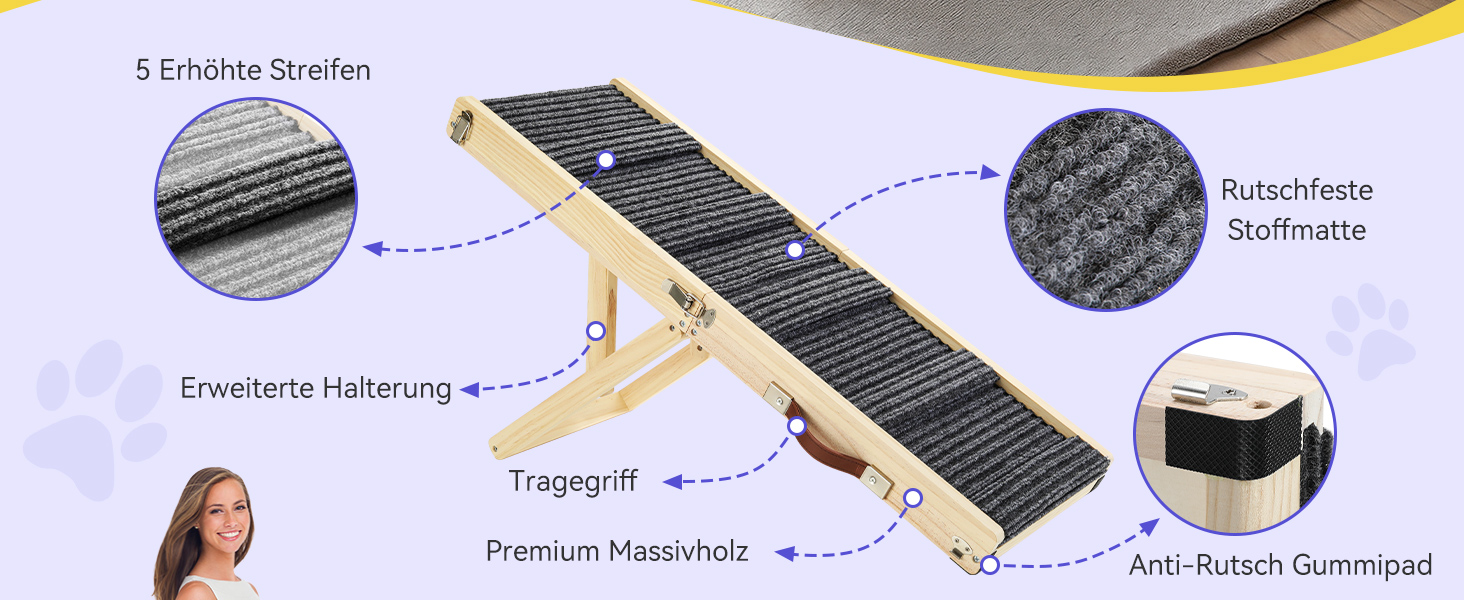 5 Erhöhte Streifen

Rutschfeste Stoffmatte

Erweiterte Halterung

Tragegriff

Premium Massivholz

Anti-Rutsch Gummipad