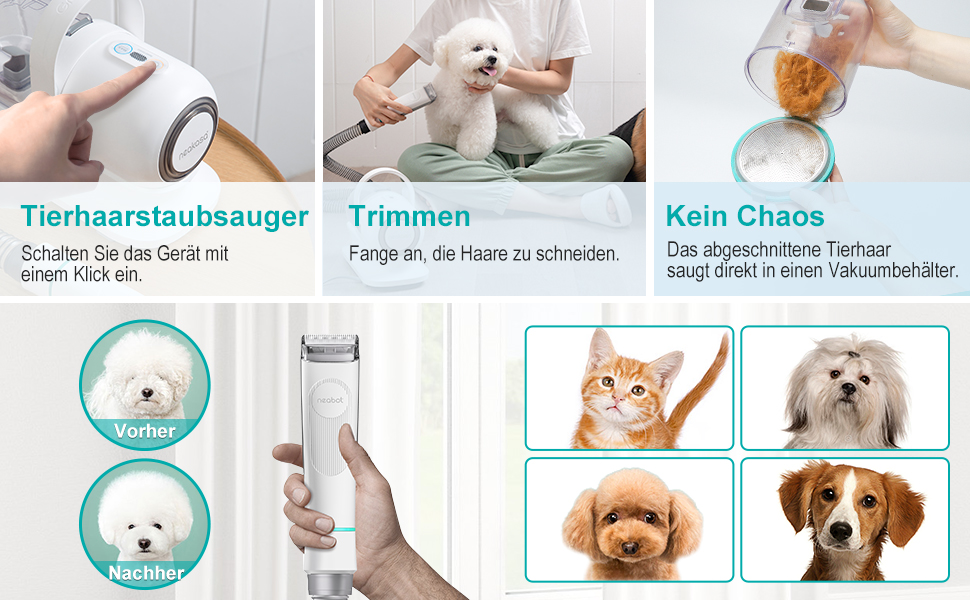 neakasa

Tierhaarstaubsauger
Schalten Sie das Gerät mit einem Klick ein.

Trimmen
Fange an, die Haare zu schneiden.

Kein Chaos
Das abgeschnittene Tierhaar saugt direkt in einen Vakuumbehälter.

Vorher

Nachher

neabot