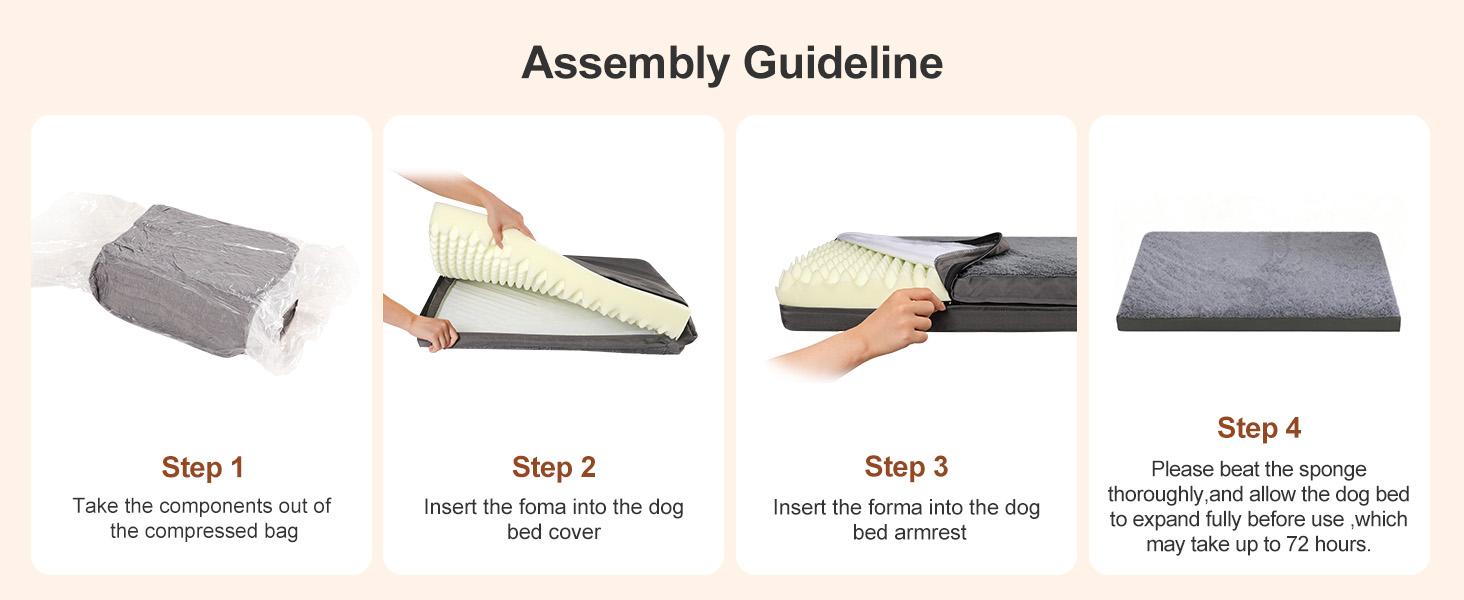 Assembly Guideline

Step 1
Take the components out of the compressed bag

Step 2
Insert the foma into the dog bed cover

Step 3
Insert the forma into the dog bed armrest

Step 4
Please beat the sponge thoroughly,and allow the dog bed to expand fully before use ,which may take up to 72 hours.