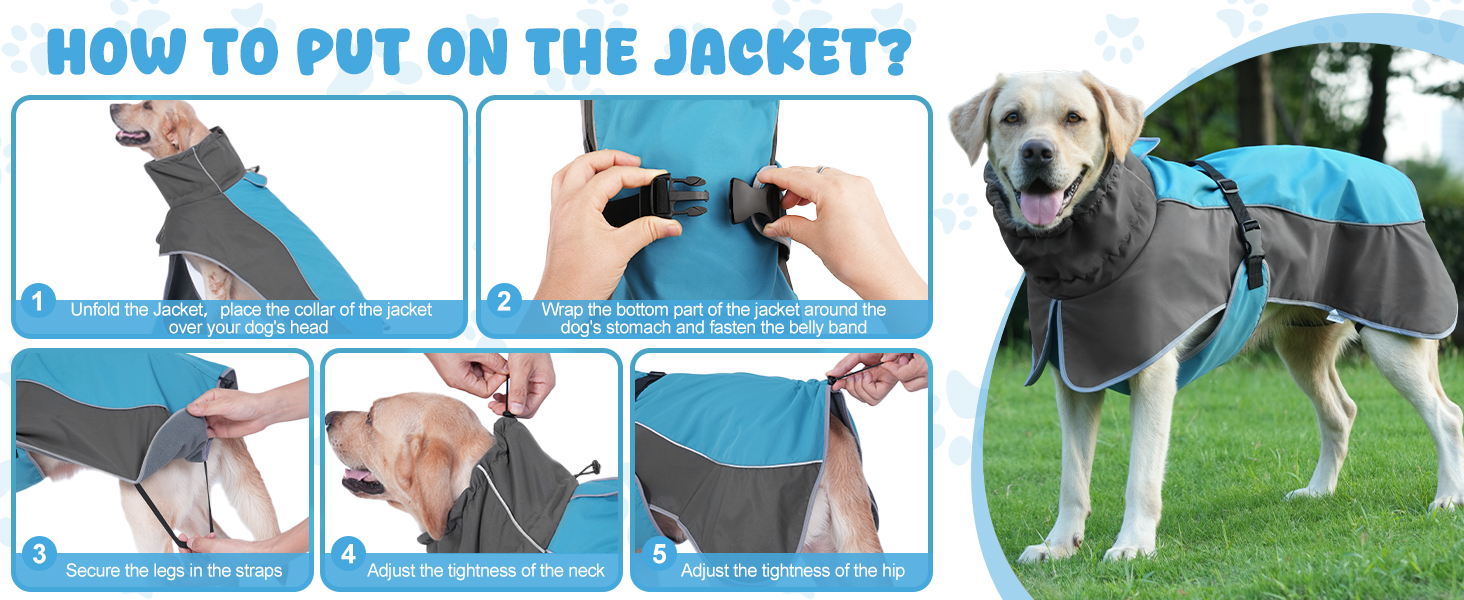 HOW TO PUT ON THE JACKET?

1 Unfold the Jacket, place the collar of the jacket over your dog's head

2 Wrap the bottom part of the jacket around the dog's stomach and fasten the belly band

3 Secure the legs in the straps

4 Adjust the tightness of the neck

5 Adjust the tightness of the hip