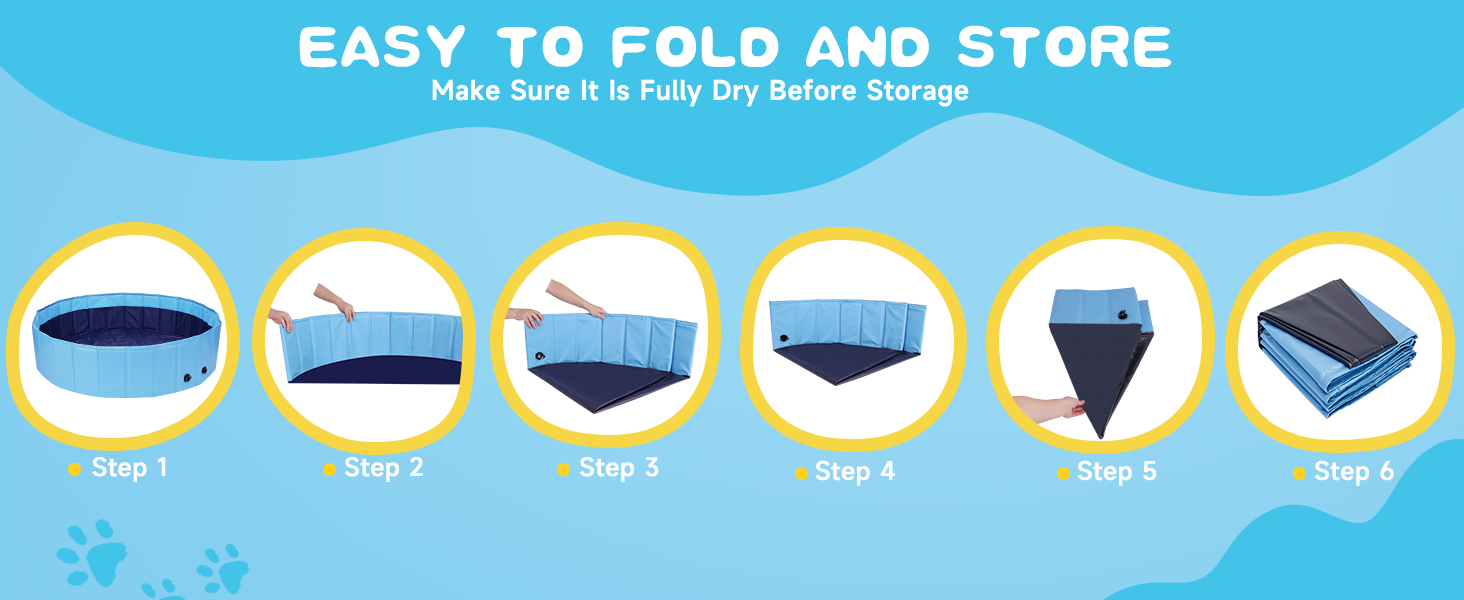 EASY TO FOLD AND STORE
Make Sure It Is Fully Dry Before Storage

Step 1

Step 2

Step 3

Step 4

Step 5

Step 6