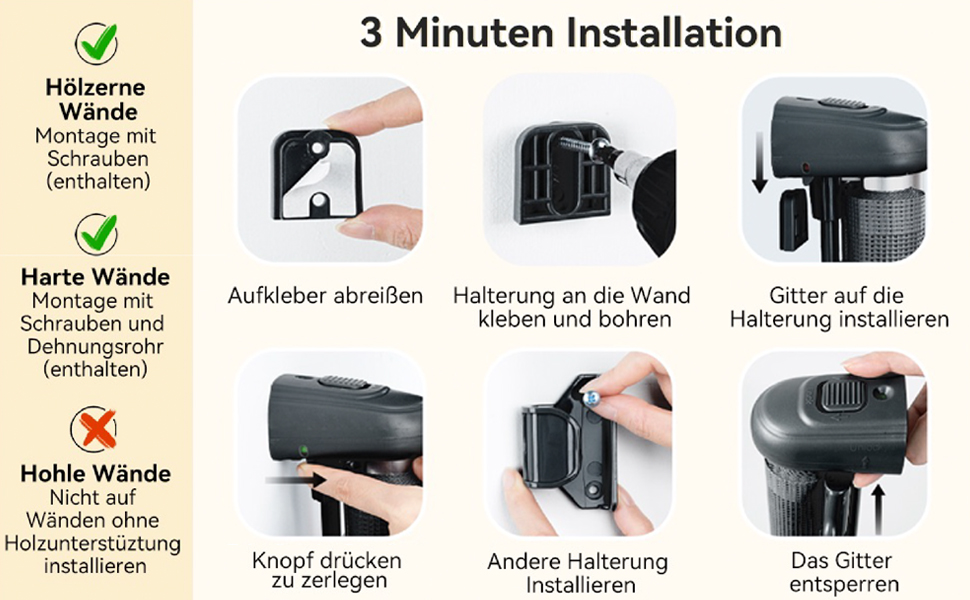 Hölzerne Wände
Montage mit Schrauben (enthalten)

Harte Wände
Montage mit Schrauben und Dehnungsrohr (enthalten)

Hohle Wände
Nicht auf Wänden ohne Holzunterstützung installieren

3 Minuten Installation

Aufkleber abreißen

Halterung an die Wand kleben und bohren

Gitter auf die Halterung installieren

Knopf drücken zu zerlegen

Andere Halterung Installieren

Das Gitter entsperren