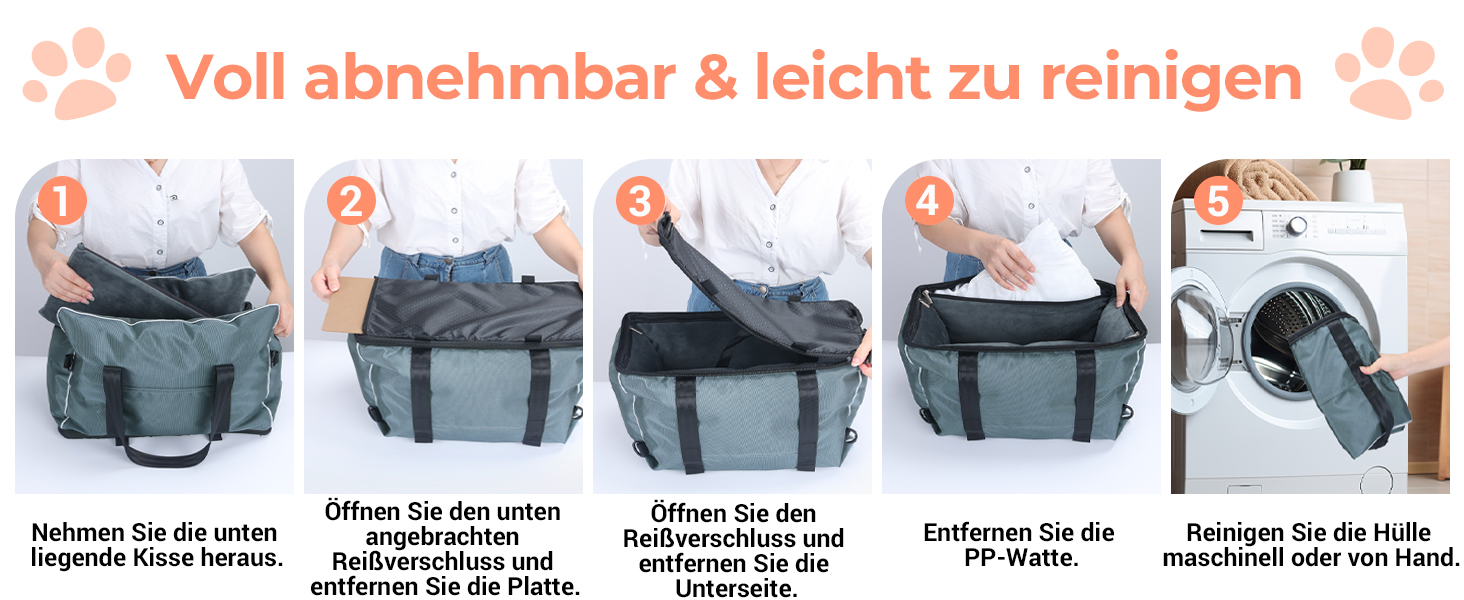 Voll abnehmbar & leicht zu reinigen

1

Nehmen Sie die unten liegende Kisse heraus.

2

Öffnen Sie den unten angebrachten Reißverschluss und entfernen Sie die Platte.

3

Öffnen Sie den Reißverschluss und entfernen Sie die Unterseite.

4

Entfernen Sie die PP-Watte.

5

Reinigen Sie die Hülle maschinell oder von Hand.