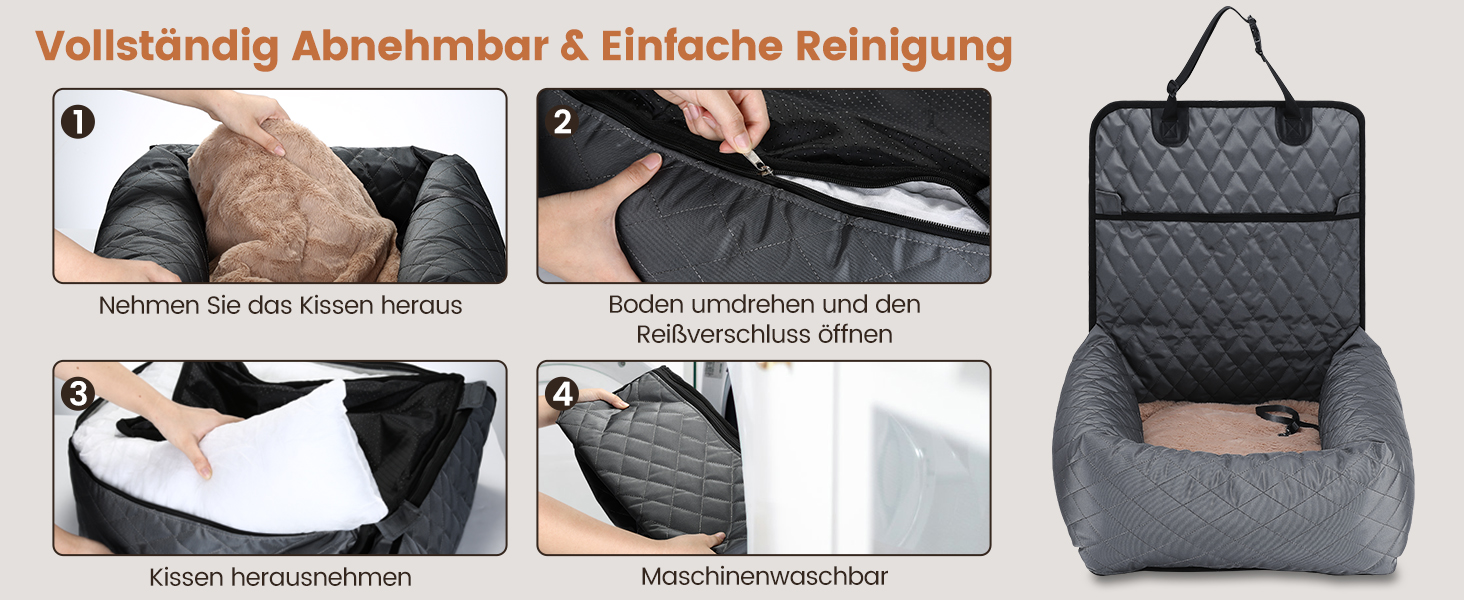 Vollständig Abnehmbar & Einfache Reinigung

1
Nehmen Sie das Kissen heraus

2
Boden umdrehen und den Reißverschluss öffnen

3
Kissen herausnehmen

4
Maschinenwaschbar