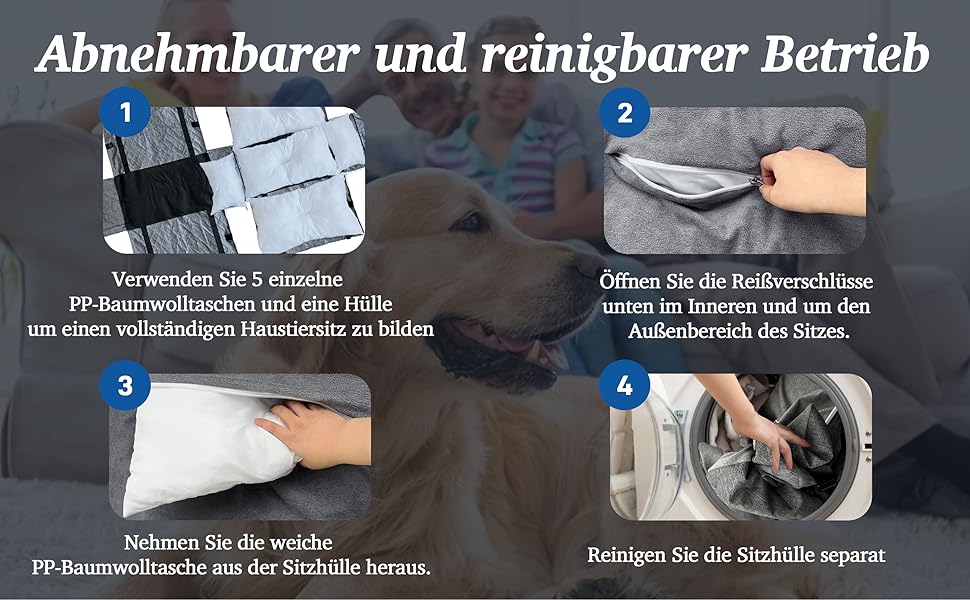 Abnehmbarer und reinigbarer Betrieb

1

Verwenden Sie 5 einzelne PP-Baumwolltaschen und eine Hülle um einen vollständigen Haustiersitz zu bilden

2

Öffnen Sie die Reißverschlüsse unten im Inneren und um den Außenbereich des Sitzes.

3

Nehmen Sie die weiche PP-Baumwolltasche aus der Sitzhülle heraus.

4

Reinigen Sie die Sitzhülle separat