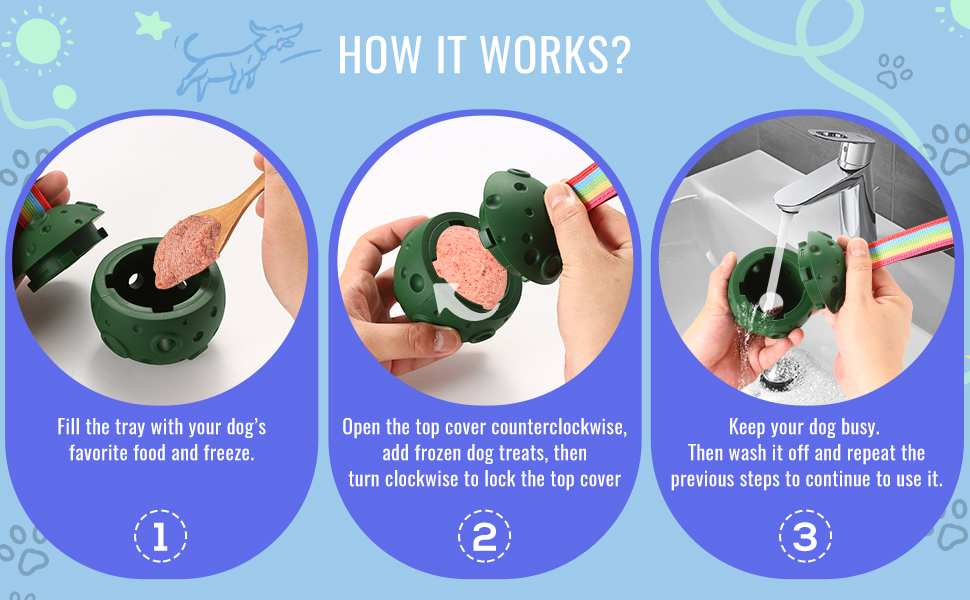 HOW IT WORKS?

Fill the tray with your dog's favorite food and freeze.

1

Open the top cover counterclockwise, add frozen dog treats, then turn clockwise to lock the top cover

2

Keep your dog busy.
Then wash it off and repeat the previous steps to continue to use it.

3