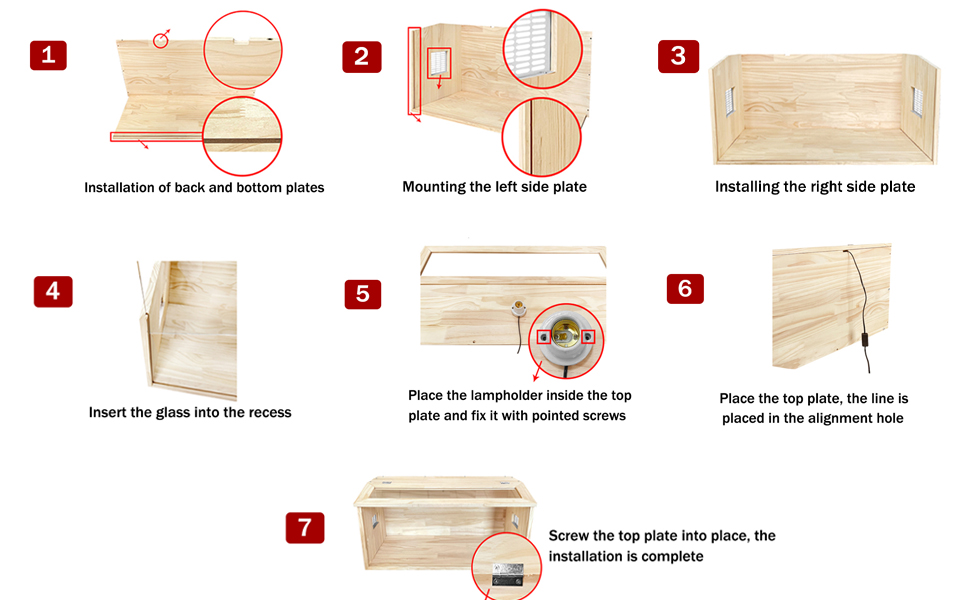 1
Installation of back and bottom plates

2
Mounting the left side plate

3
Installing the right side plate

4
Insert the glass into the recess

5
Place the lampholder inside the top plate and fix it with pointed screws

6
Place the top plate, the line is placed in the alignment hole

7
Screw the top plate into place, the installation is complete