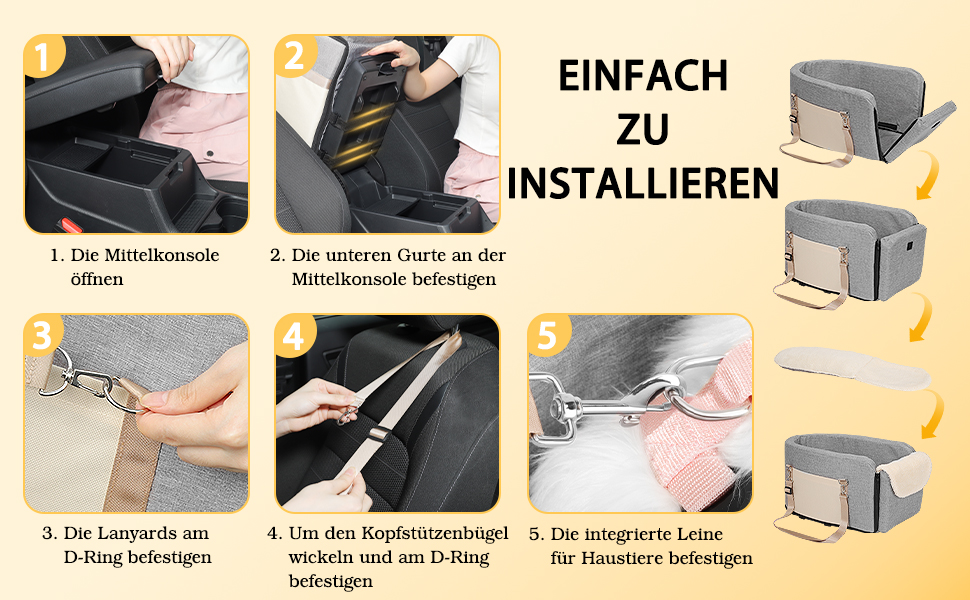 1

2

EINFACH ZU INSTALLIEREN

1. Die Mittelkonsole öffnen

2. Die unteren Gurte an der Mittelkonsole befestigen

3

4

5

3. Die Lanyards am D-Ring befestigen

4. Um den Kopfstützenbügel wickeln und am D-Ring befestigen

5. Die integrierte Leine für Haustiere befestigen