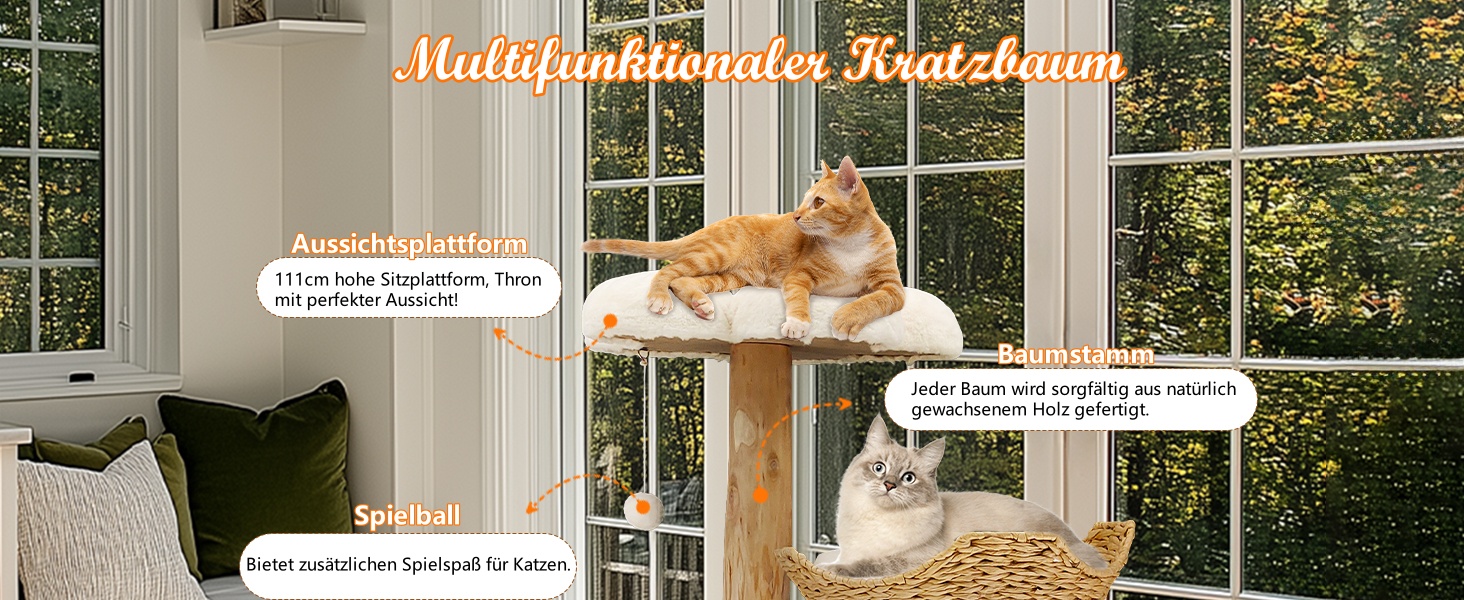 Multifunktionaler Kratzbaum

Aussichtsplattform

111cm hohe Sitzplattform, Thron mit perfekter Aussicht!

Baumstamm

Jeder Baum wird sorgfältig aus natürlich gewachsenem Holz gefertigt.

Spielball

Bietet zusätzlichen Spielspaß für Katzen.