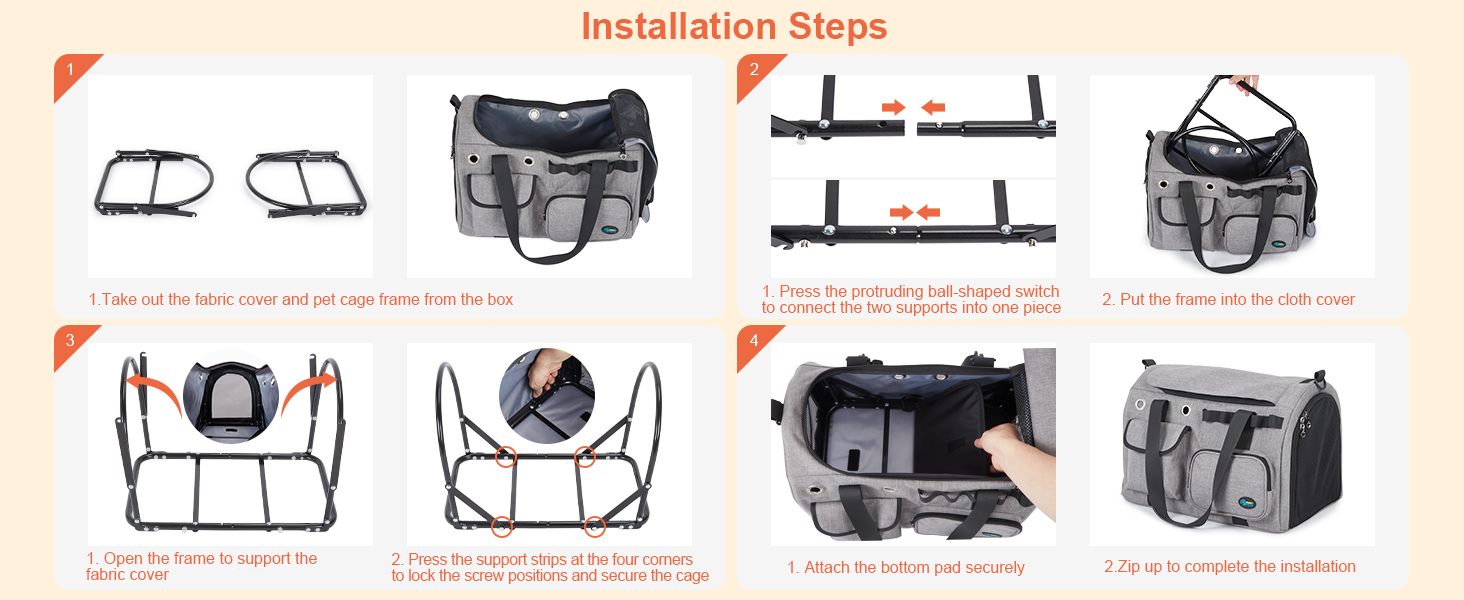 Installation Steps

1

1.Take out the fabric cover and pet cage frame from the box

2

1. Press the protruding ball-shaped switch to connect the two supports into one piece

2. Put the frame into the cloth cover

3

1. Open the frame to support the fabric cover

2. Press the support strips at the four corners to lock the screw positions and secure the cage

4

1. Attach the bottom pad securely

2.Zip up to complete the installation