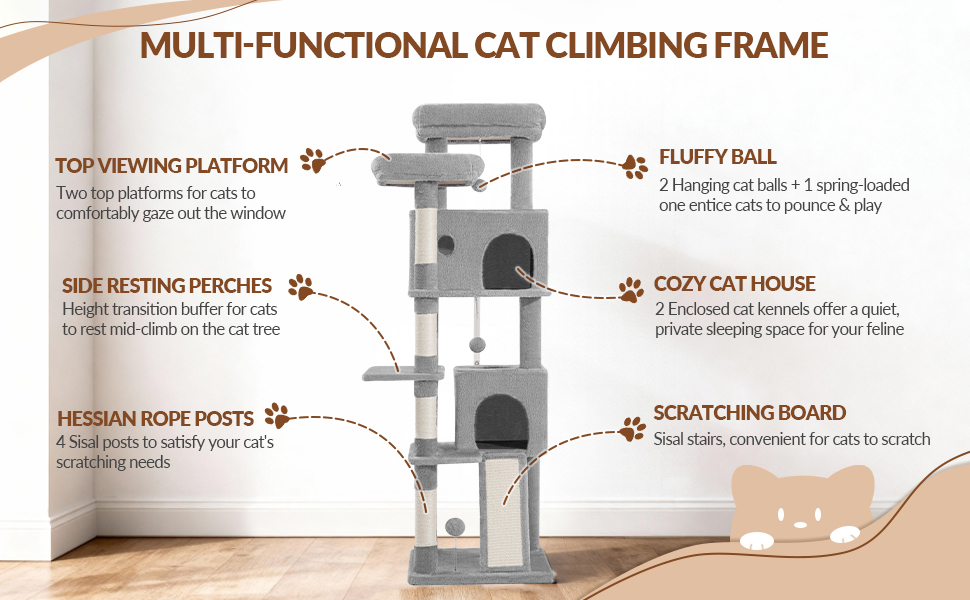 MULTI-FUNCTIONAL CAT CLIMBING FRAME

TOP VIEWING PLATFORM
Two top platforms for cats to comfortably gaze out the window

SIDE RESTING PERCHES
Height transition buffer for cats to rest mid-climb on the cat tree

HESSIAN ROPE POSTS
4 Sisal posts to satisfy your cat's scratching needs

FLUFFY BALL
2 Hanging cat balls + 1 spring-loaded one entice cats to pounce & play

COZY CAT HOUSE
2 Enclosed cat kennels offer a quiet, private sleeping space for your feline

SCRATCHING BOARD
Sisal stairs, convenient for cats to scratch