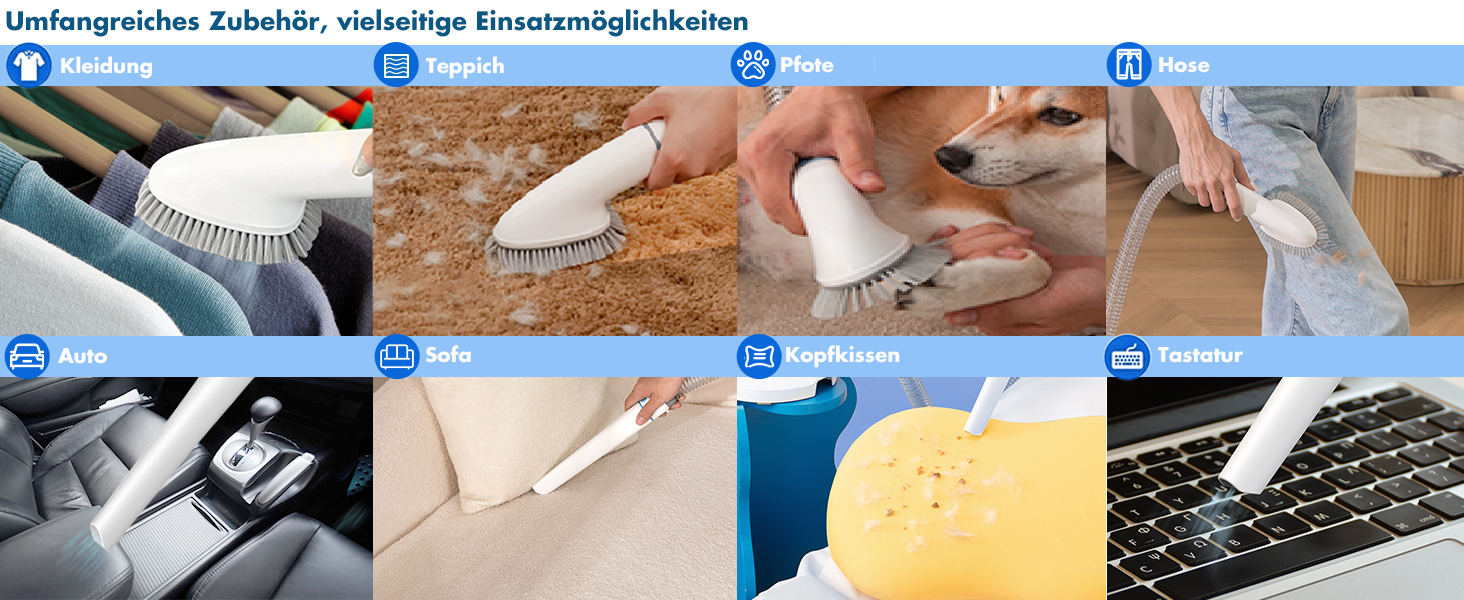 Umfangreiches Zubehör, vielseitige Einsatzmöglichkeiten

Kleidung

Teppich

Pfote

Hose

Auto

Sofa

Kopfkissen

Tastatur