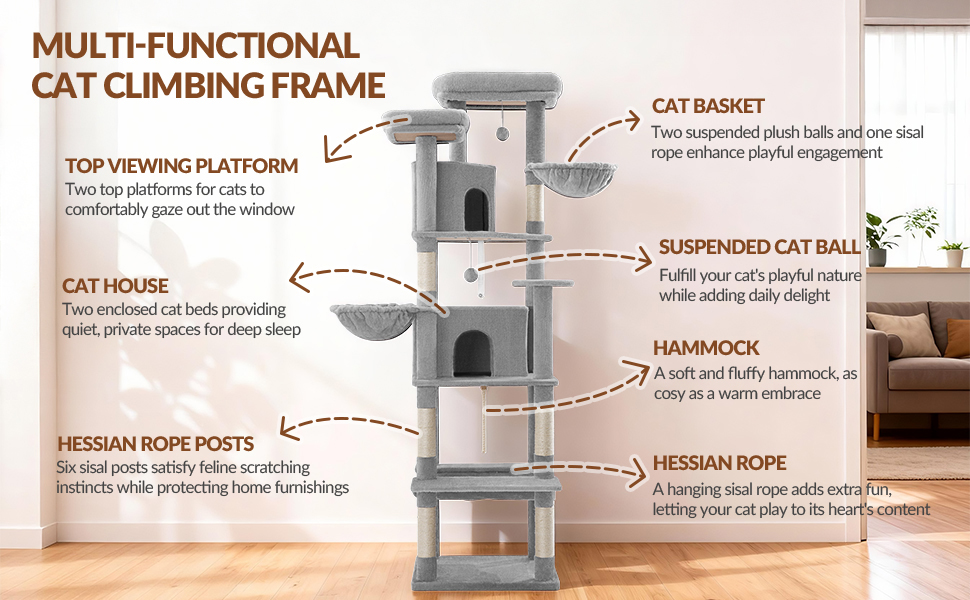 MULTI-FUNCTIONAL CAT CLIMBING FRAME

TOP VIEWING PLATFORM
Two top platforms for cats to comfortably gaze out the window

CAT HOUSE
Two enclosed cat beds providing quiet, private spaces for deep sleep

HESSIAN ROPE POSTS
Six sisal posts satisfy feline scratching instincts while protecting home furnishings

CAT BASKET
Two suspended plush balls and one sisal rope enhance playful engagement

SUSPENDED CAT BALL
Fulfill your cat's playful nature while adding daily delight

HAMMOCK
A soft and fluffy hammock, as cosy as a warm embrace

HESSIAN ROPE
A hanging sisal rope adds extra fun, letting your cat play to its heart's content