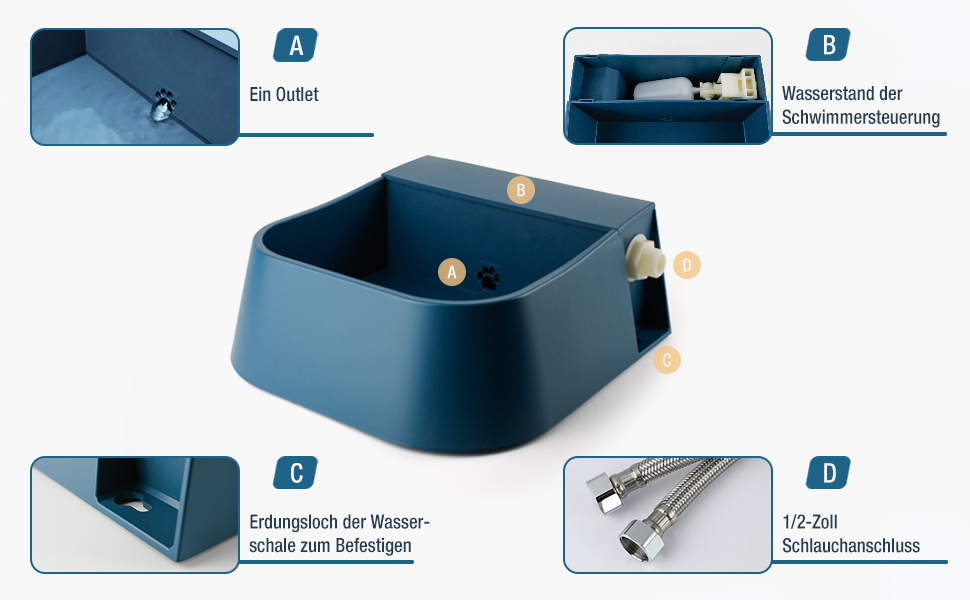 A

Ein Outlet

B

Wasserstand der Schwimmersteuerung

B

A

D

C

C

Erdungsloch der Wasserschale zum Befestigen

D

1/2-Zoll Schlauchanschluss