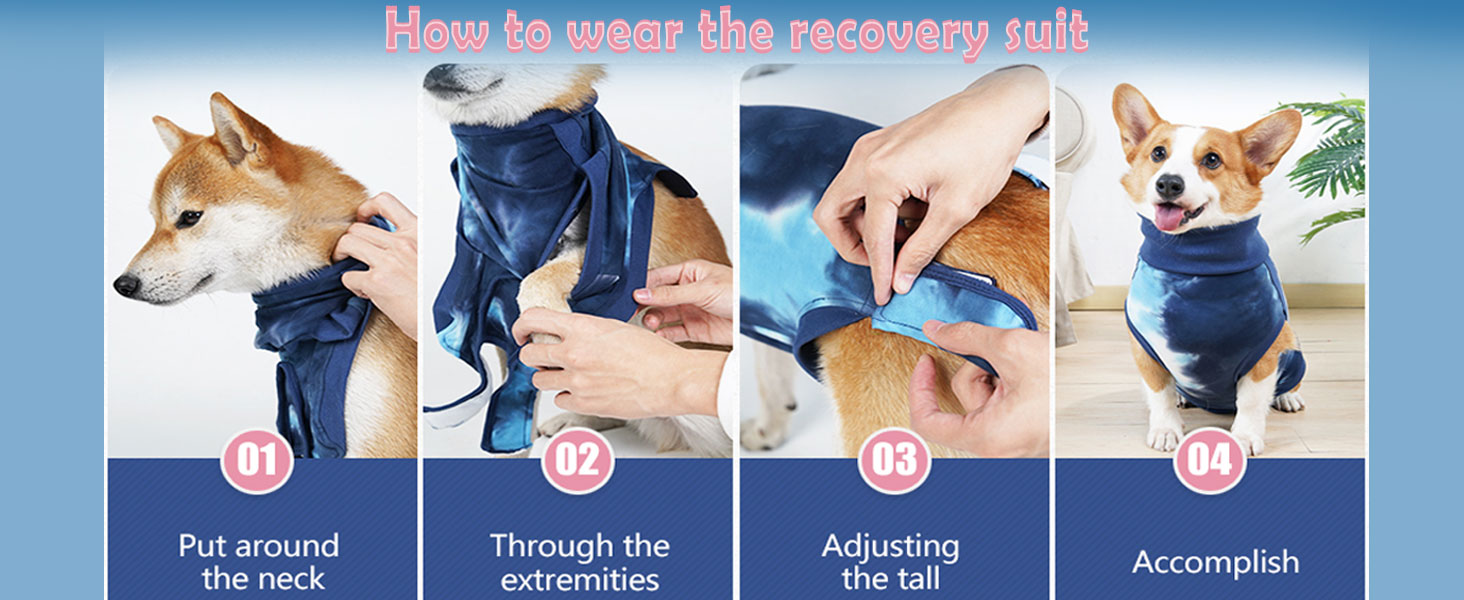 How to wear the recovery suit

01

Put around the neck

02

Through the extremities

03

Adjusting the tall

04

Accomplish