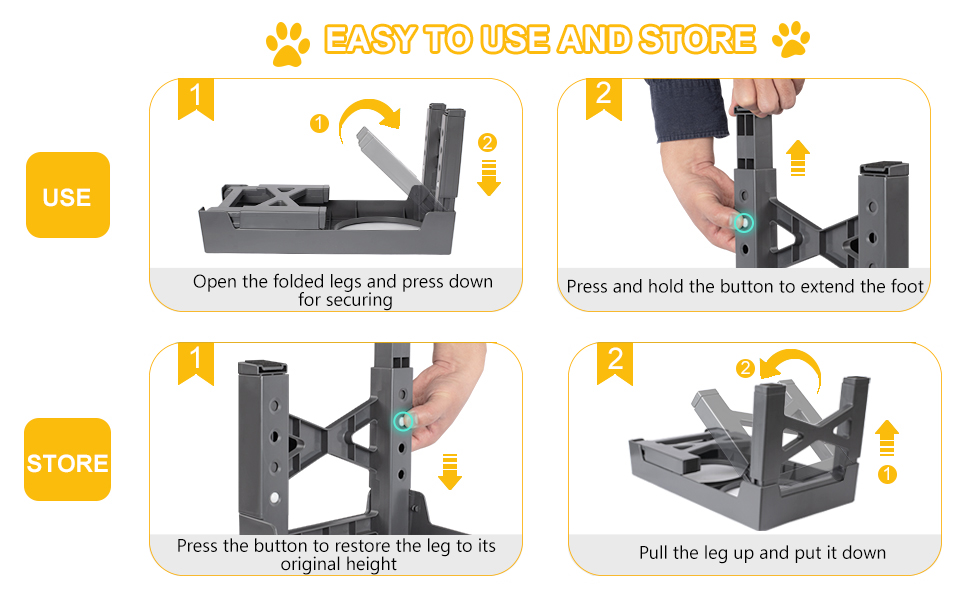 EASY TO USE AND STORE

USE

1

1

2

Open the folded legs and press down for securing

2

Press and hold the button to extend the foot

STORE

1

Press the button to restore the leg to its original height

2

2

1

Pull the leg up and put it down