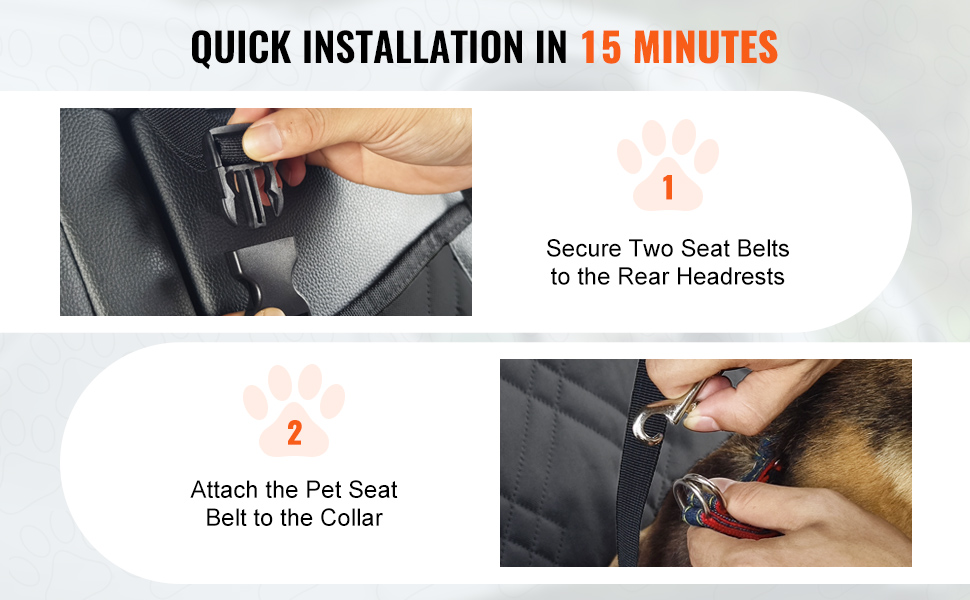 QUICK INSTALLATION IN 15 MINUTES

1

Secure Two Seat Belts to the Rear Headrests

2

Attach the Pet Seat Belt to the Collar