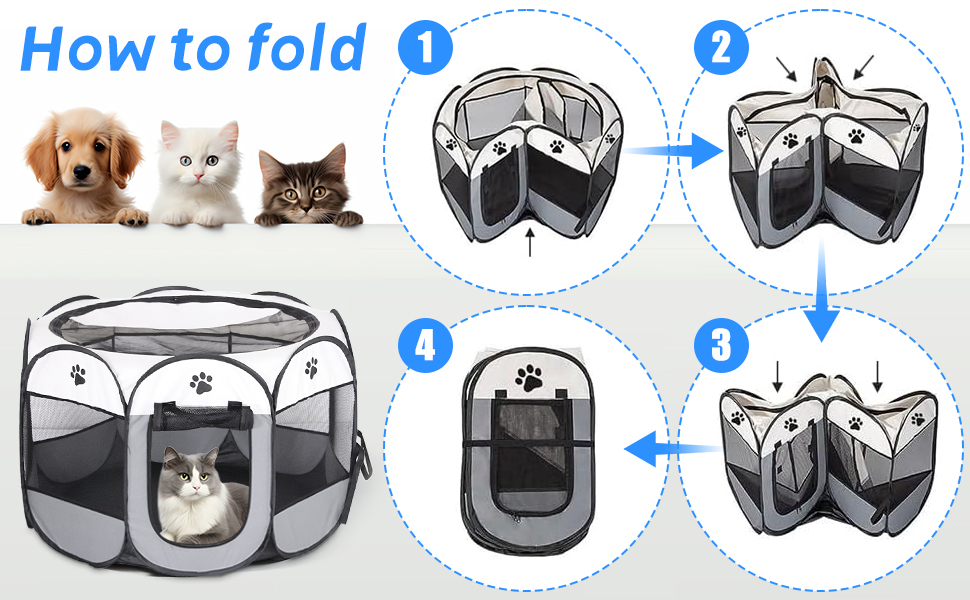 How to fold

1

2

3

4